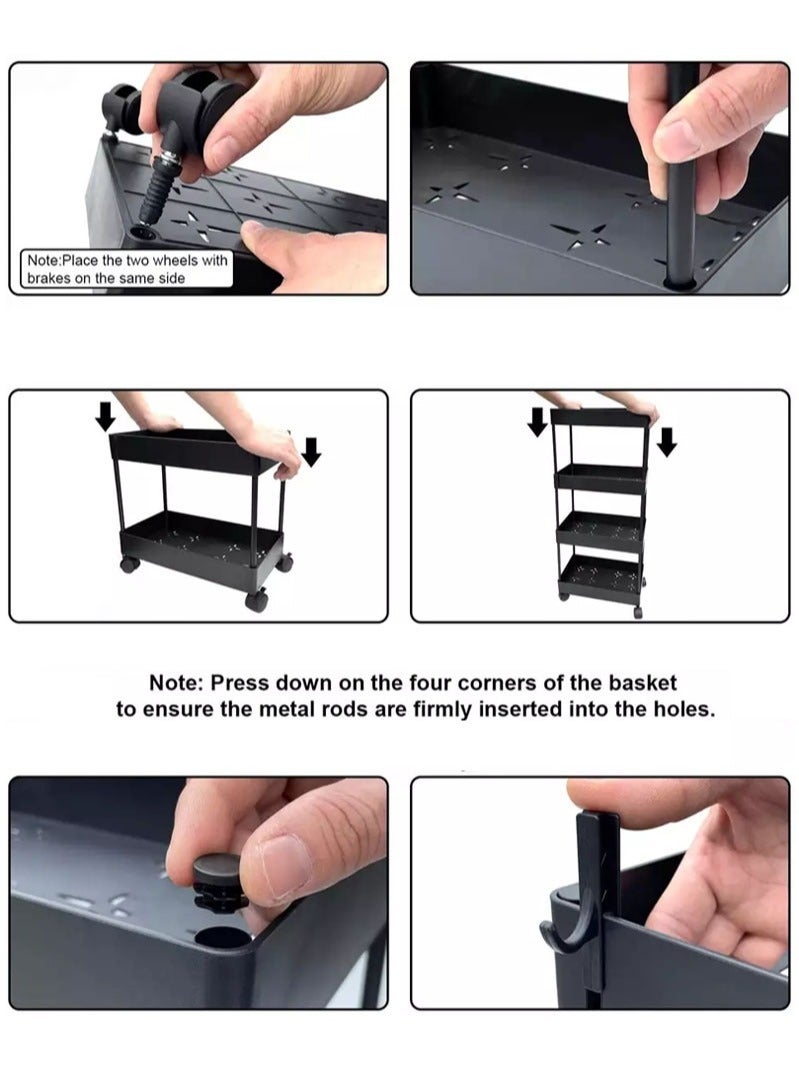 Note:Place the two wheels with brakes on the same side

Note: Press down on the four corners of the basket to ensure the metal rods are firmly inserted into the holes.