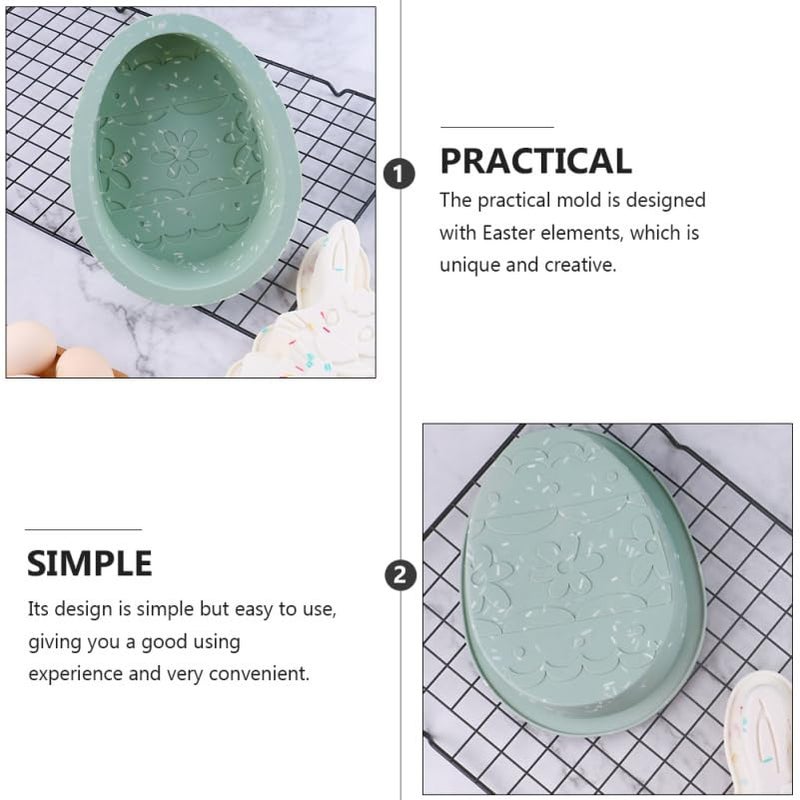 1

PRACTICAL

The practical mold is designed with Easter elements, which is unique and creative.

SIMPLE

Its design is simple but easy to use, giving you a good using experience and very convenient.

2