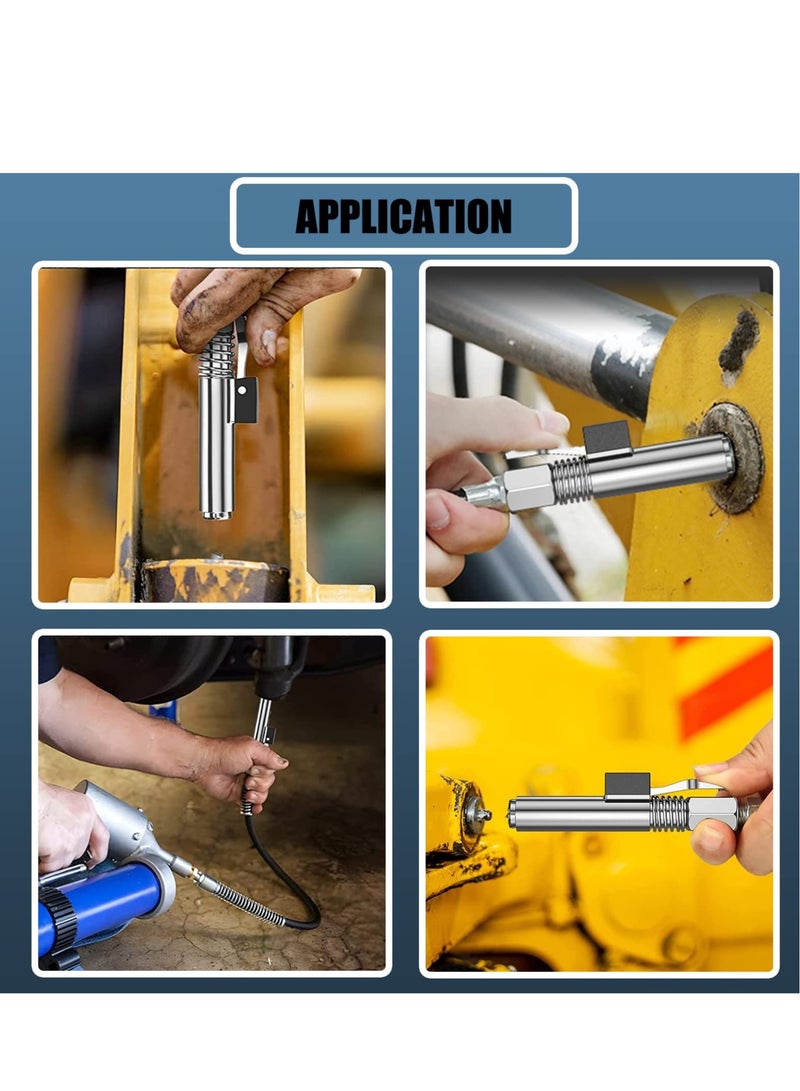 APPLICATION