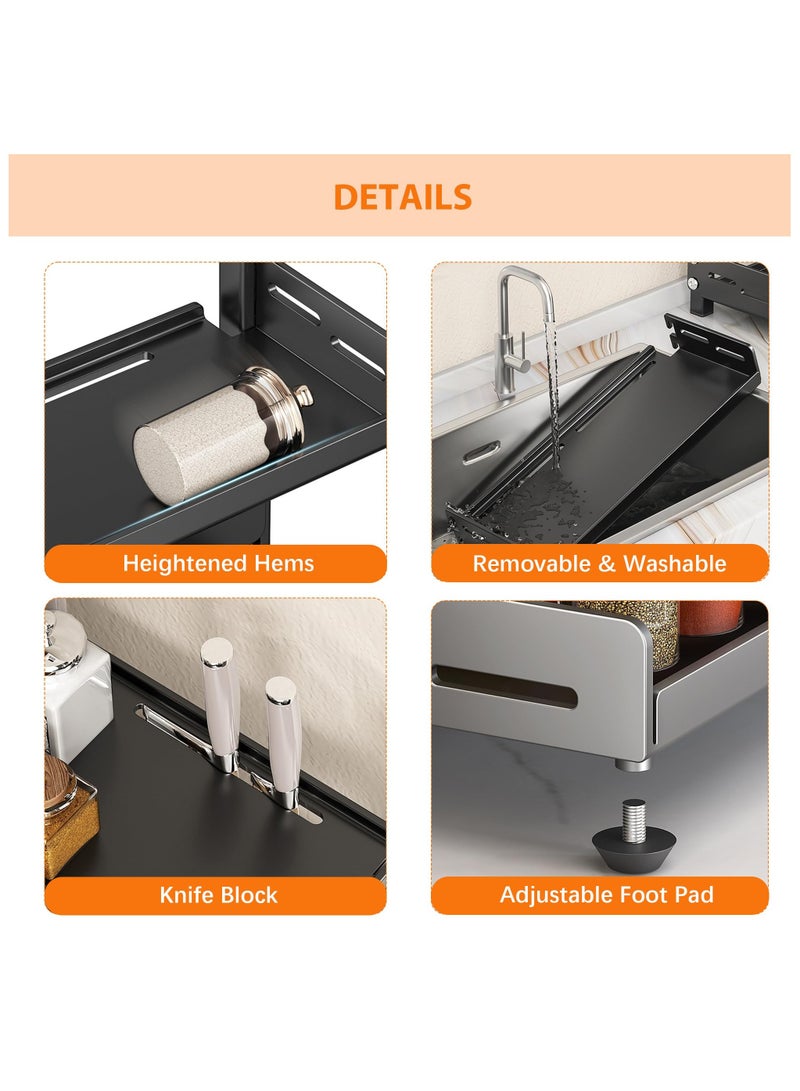 DETAILS

Heightened Hems

Removable & Washable

Knife Block

Adjustable Foot Pad