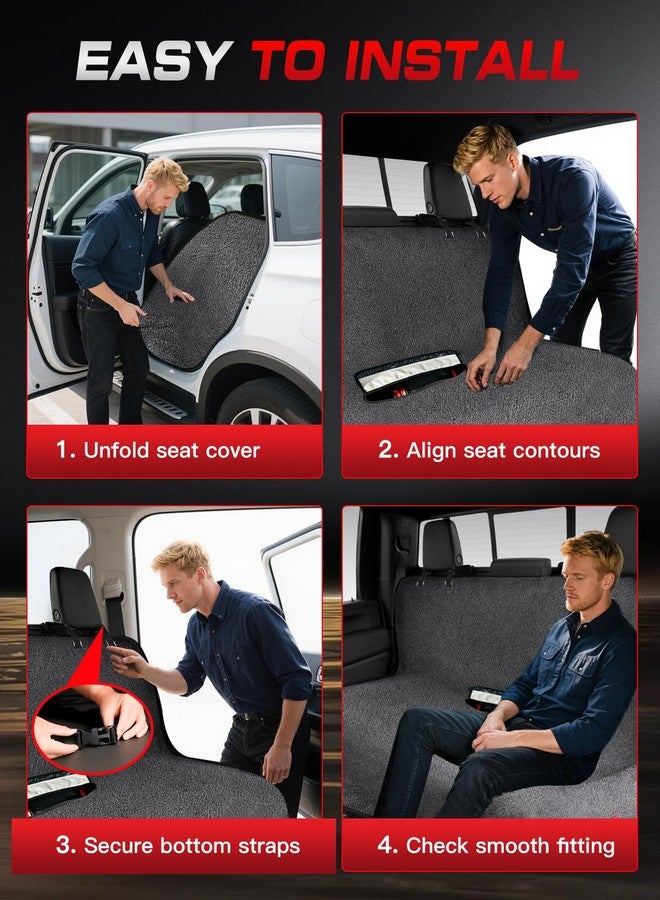 EASY TO INSTALL

1. Unfold seat cover

2. Align seat contours

3. Secure bottom straps

4. Check smooth fitting