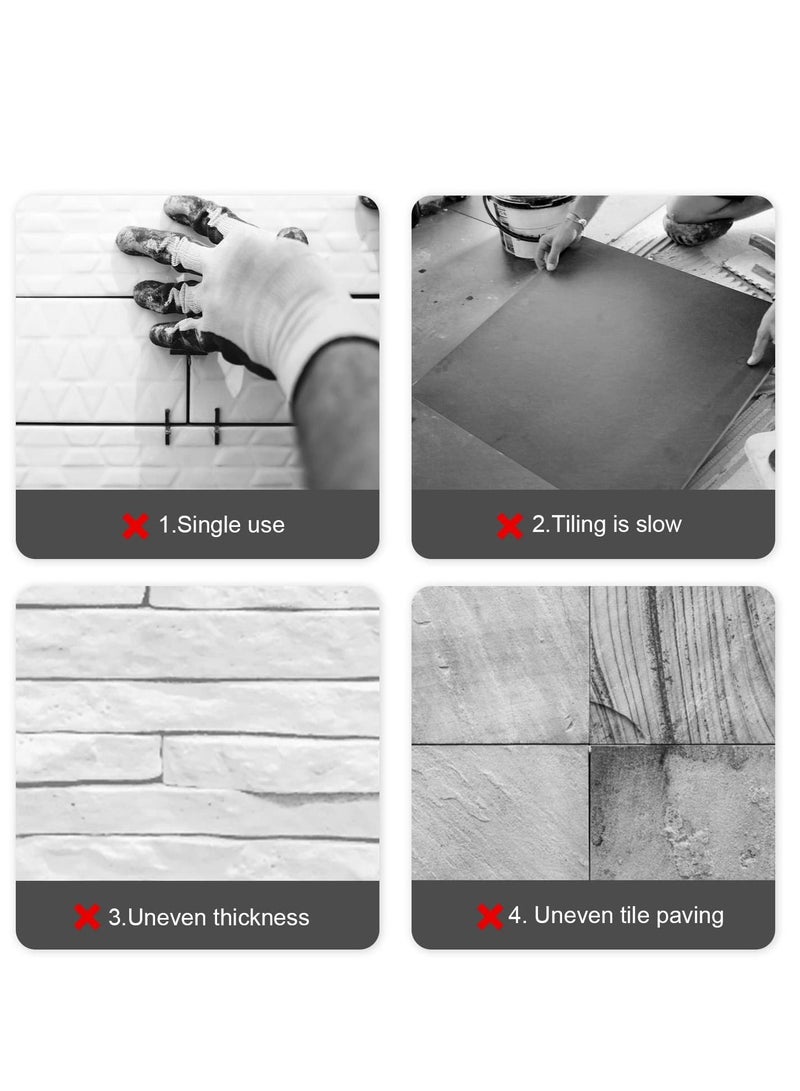 1.Single use

2.Tiling is slow

3.Uneven thickness

4. Uneven tile paving