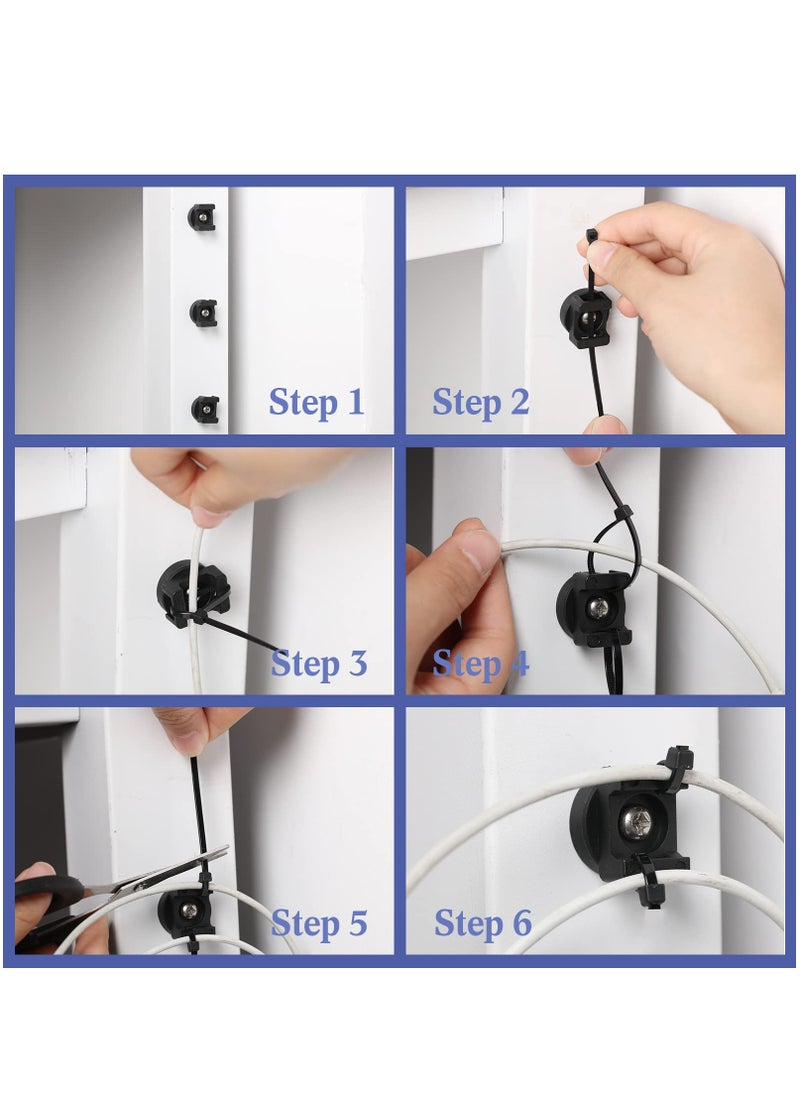 Step 1

Step 2

Step 3

Step 4

Step 5

Step 6