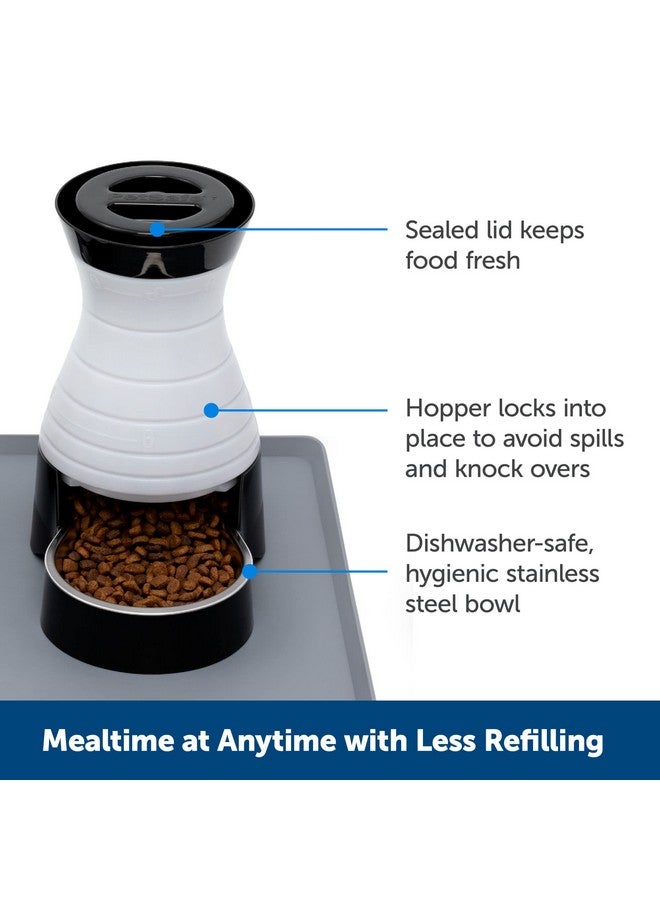 Sealed lid keeps food fresh

Hopper locks into place to avoid spills and knock overs

Dishwasher-safe, hygienic stainless steel bowl

Mealtime at Anytime with Less Refilling