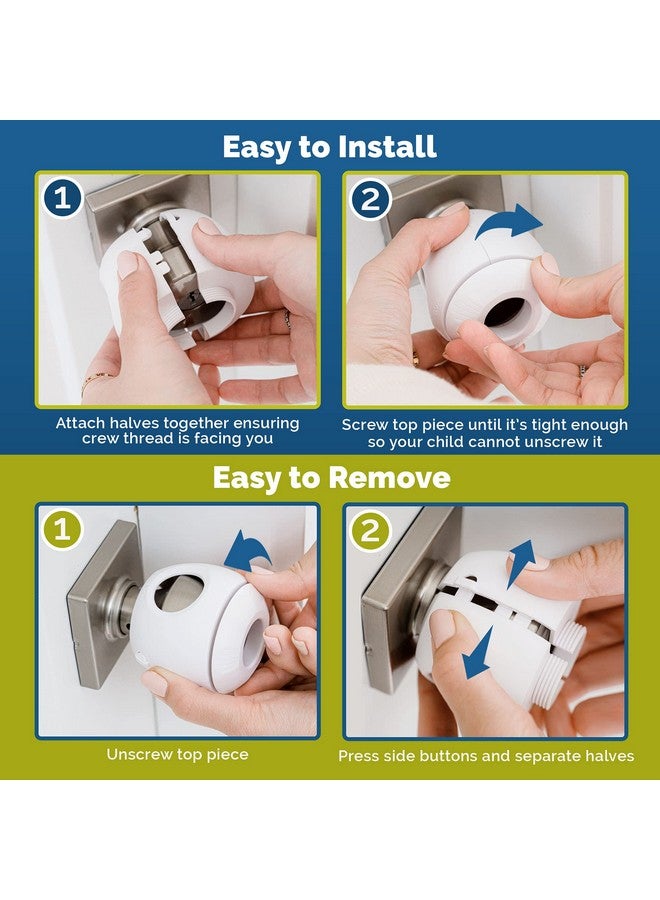 Easy to Install

1

Attach halves together ensuring crew thread is facing you

2

Screw top piece until it's tight enough so your child cannot unscrew it

Easy to Remove

1

Unscrew top piece

2

Press side buttons and separate halves