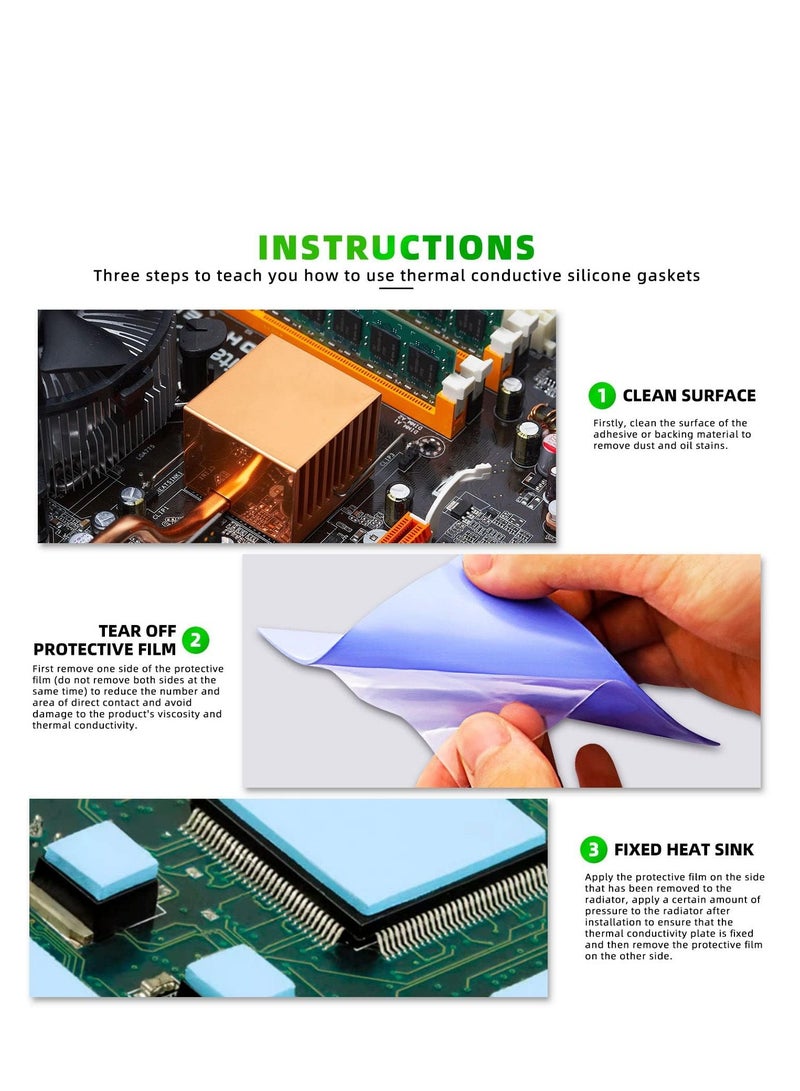 INSTRUCTIONS

Three steps to teach you how to use thermal conductive silicone gaskets

1 CLEAN SURFACE

Firstly, clean the surface of the adhesive or backing material to remove dust and oil stains.

TEAR OFF PROTECTIVE FILM 2

First remove one side of the protective film (do not remove both sides at the same time) to reduce the number and area of direct contact and avoid damage to the product's viscosity and thermal conductivity.

3 FIXED HEAT SINK

Apply the protective film on the side that has been removed to the radiator, apply a certain amount of pressure to the radiator after installation to ensure that the thermal conductivity plate is fixed and then remove the protective film on the other side.