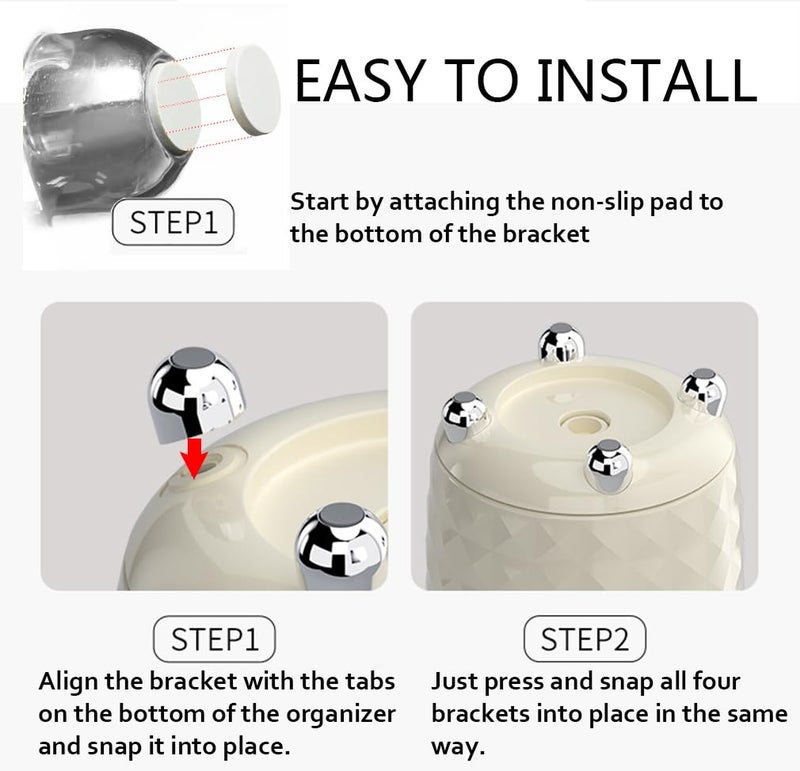 EASY TO INSTALL

STEP1

Start by attaching the non-slip pad to the bottom of the bracket

STEP1

Align the bracket with the tabs on the bottom of the organizer and snap it into place.

STEP2

Just press and snap all four brackets into place in the same way.