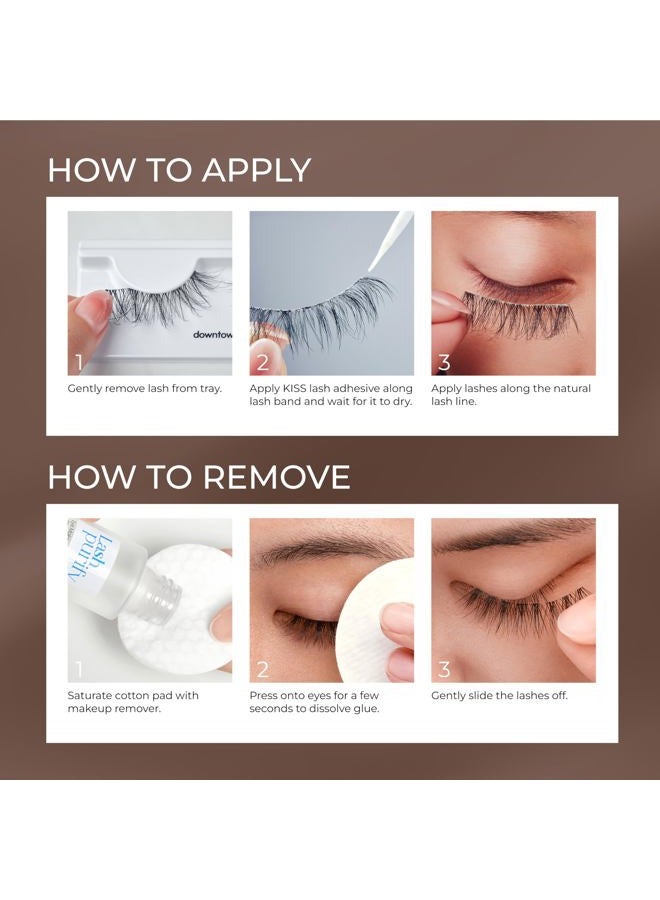 HOW TO APPLY

downtow

1
Gently remove lash from tray.

2
Apply KISS lash adhesive along lash band and wait for it to dry.

3
Apply lashes along the natural lash line.

HOW TO REMOVE

Lash purify

1
Saturate cotton pad with makeup remover.

2
Press onto eyes for a few seconds to dissolve glue.

3
Gently slide the lashes off.