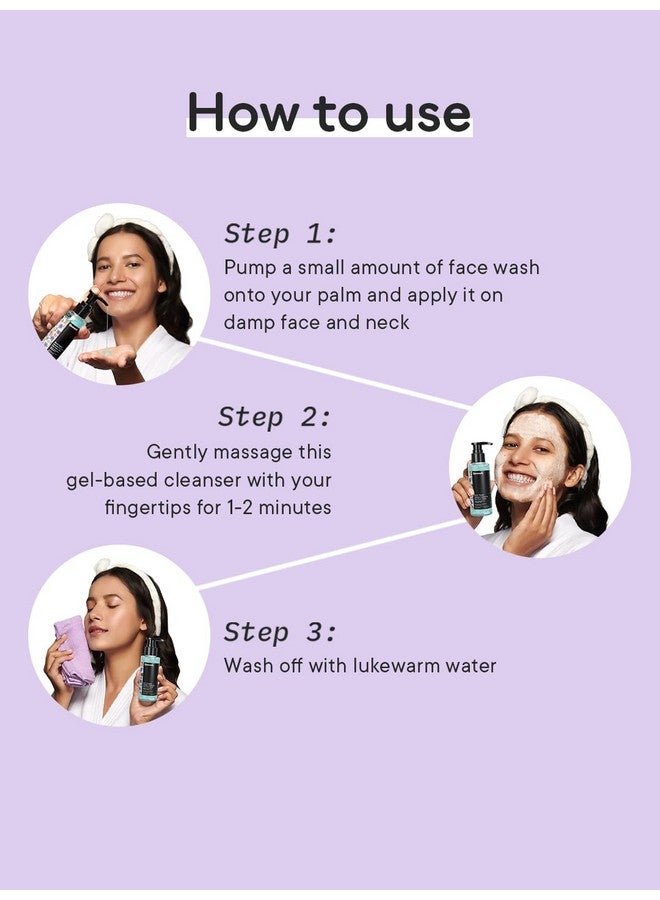 How to use

Step 1:
Pump a small amount of face wash onto your palm and apply it on damp face and neck

Step 2:
Gently massage this gel-based cleanser with your fingertips for 1-2 minutes

Step 3:
Wash off with lukewarm water