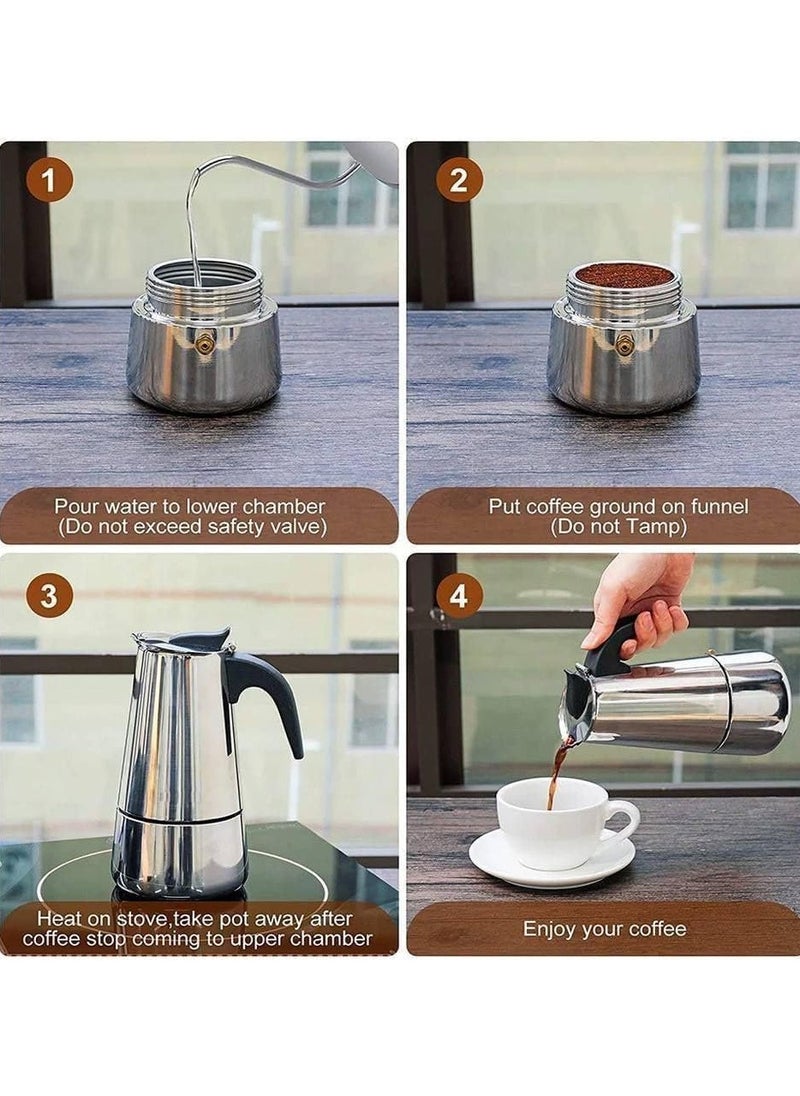 1

Pour water to lower chamber
(Do not exceed safety valve)

2

Put coffee ground on funnel
(Do not Tamp)

3

Heat on stove,take pot away after coffee stop coming to upper chamber

4

Enjoy your coffee