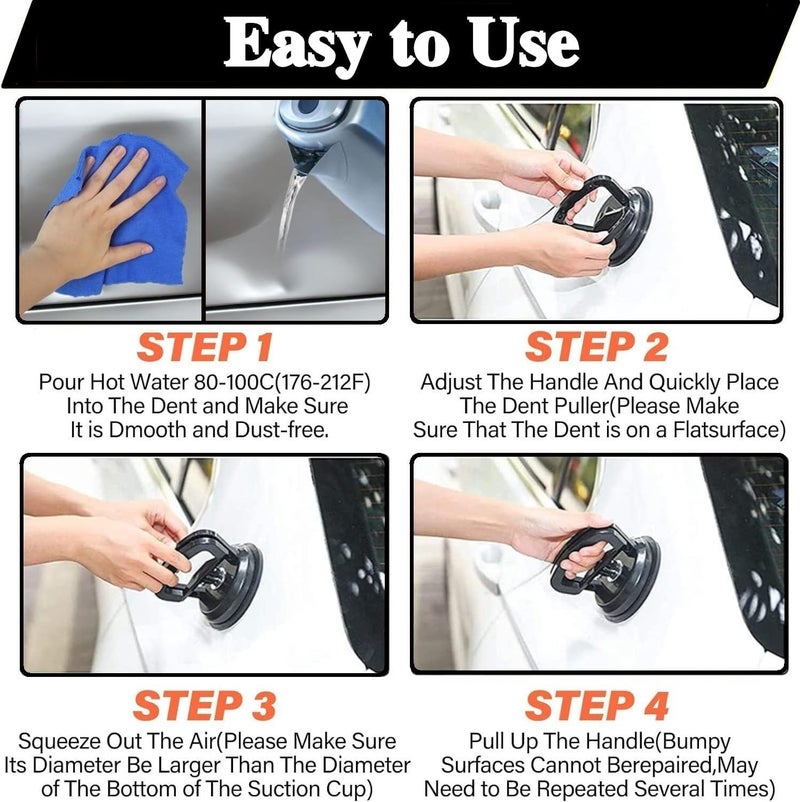 Easy to Use

STEP 1
Pour Hot Water 80-100C(176-212F) Into The Dent and Make Sure It is Dmooth and Dust-free.

STEP 2
Adjust The Handle And Quickly Place The Dent Puller(Please Make Sure That The Dent is on a Flatsurface)

STEP 3
Squeeze Out The Air(Please Make Sure Its Diameter Be Larger Than The Diameter of The Bottom of The Suction Cup)

STEP 4
Pull Up The Handle(Bumpy Surfaces Cannot Berepaired,May Need to Be Repeated Several Times)