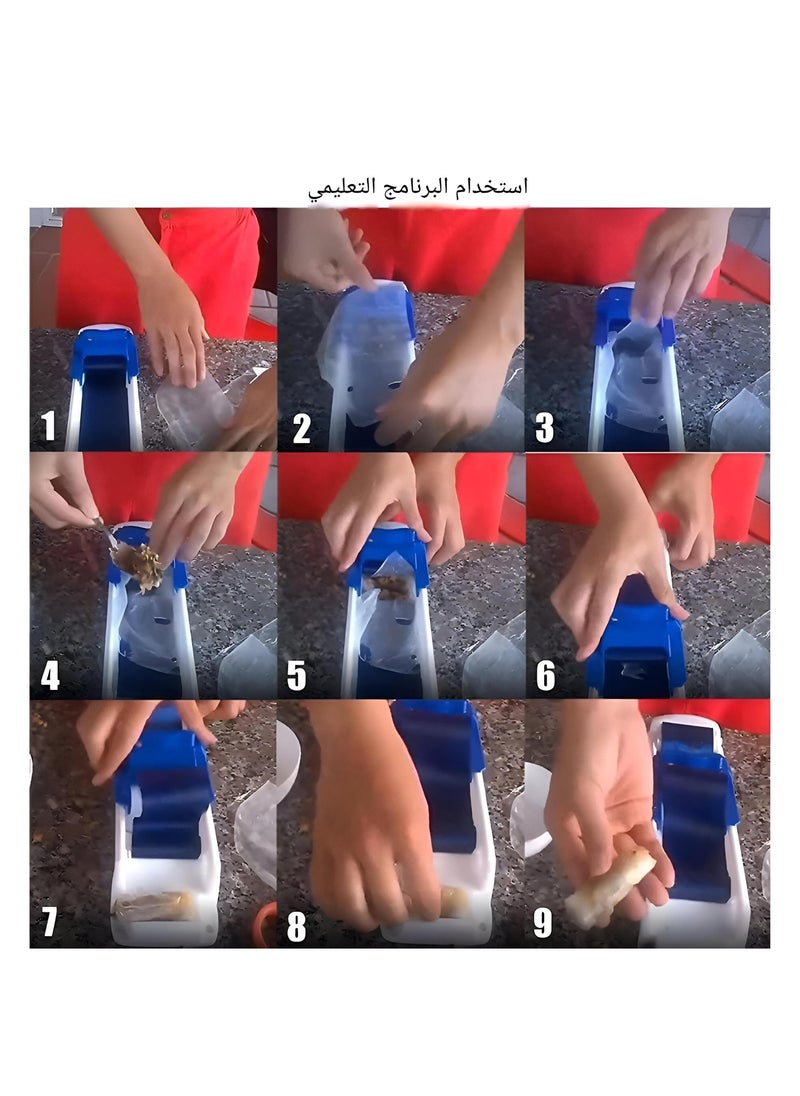 استخدام البرنامج التعليمي

1
2
3
4
5
6
7
8
9