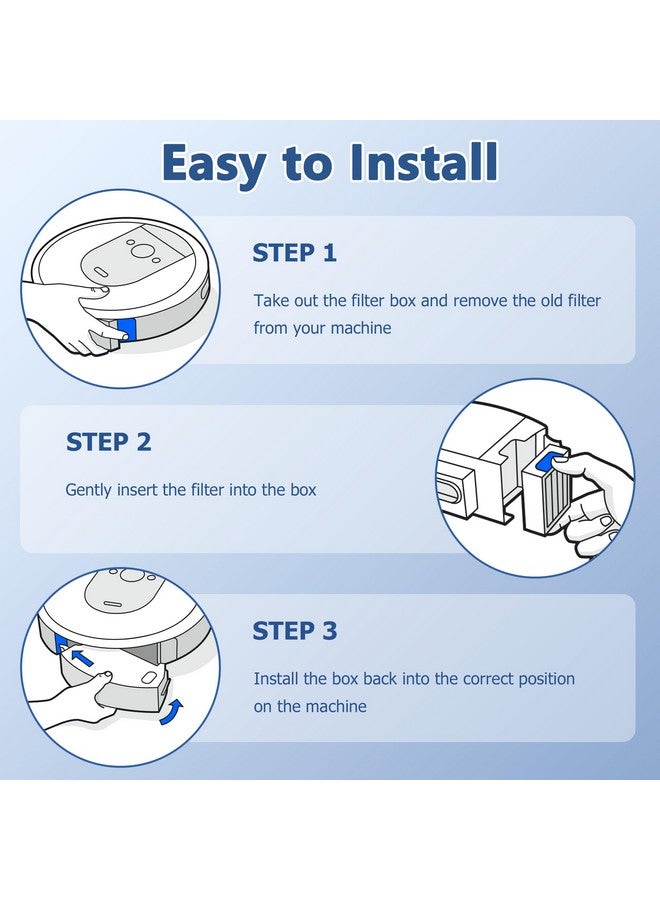 Easy to Install

STEP 1

Take out the filter box and remove the old filter from your machine

STEP 2

Gently insert the filter into the box

STEP 3

Install the box back into the correct position on the machine