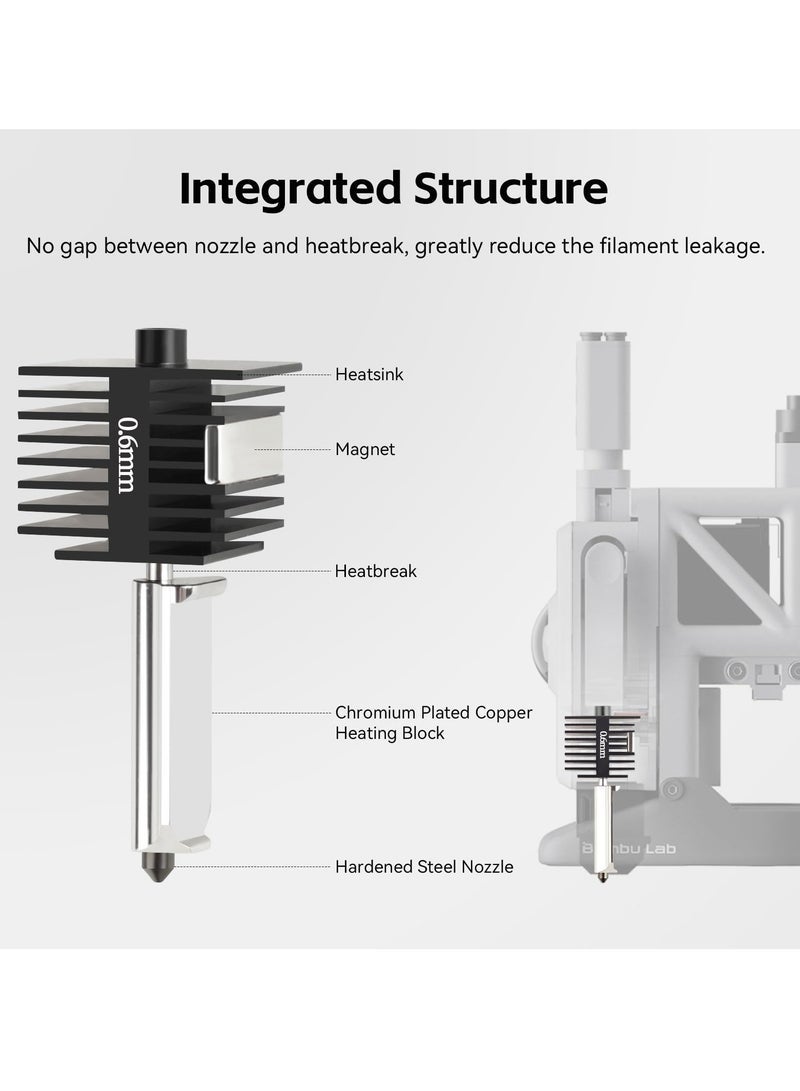 Integrated Structure

No gap between nozzle and heatbreak, greatly reduce the filament leakage.

0.6mm

Heatsink

Magnet

Heatbreak

Chromium Plated Copper Heating Block

Hardened Steel Nozzle

0.6mm

Bambu Lab