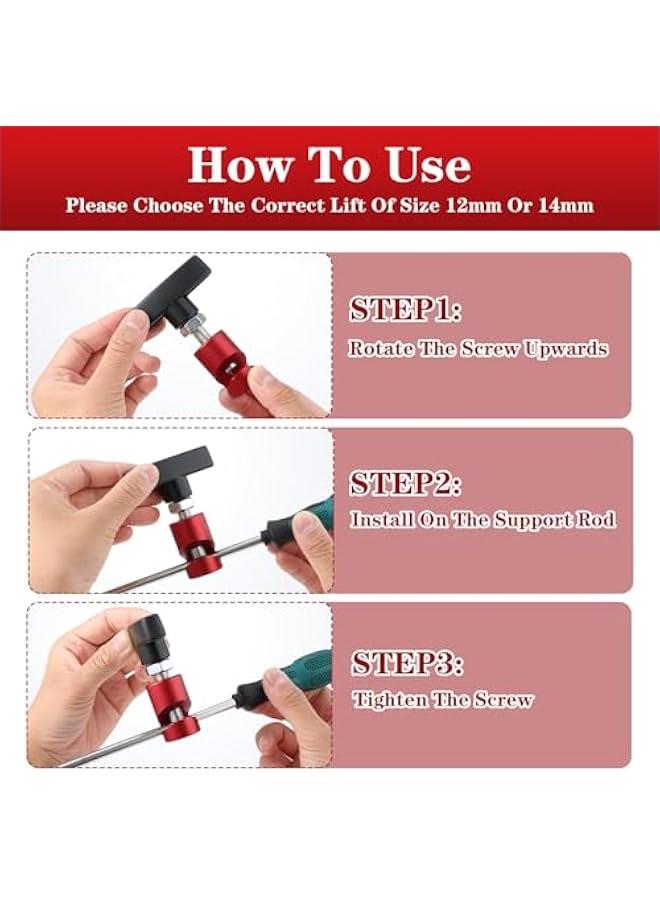 How To Use
Please Choose The Correct Lift Of Size 12mm Or 14mm

STEP1:
Rotate The Screw Upwards

STEP2:
Install On The Support Rod

STEP3:
Tighten The Screw