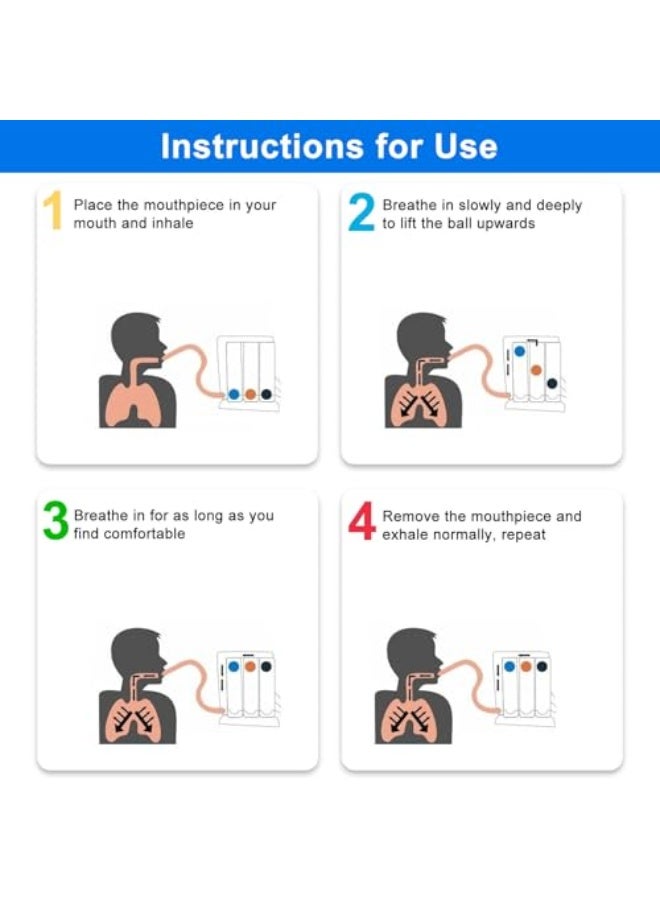 Instructions for Use

1 Place the mouthpiece in your mouth and inhale

2 Breathe in slowly and deeply to lift the ball upwards

3 Breathe in for as long as you find comfortable

4 Remove the mouthpiece and exhale normally, repeat