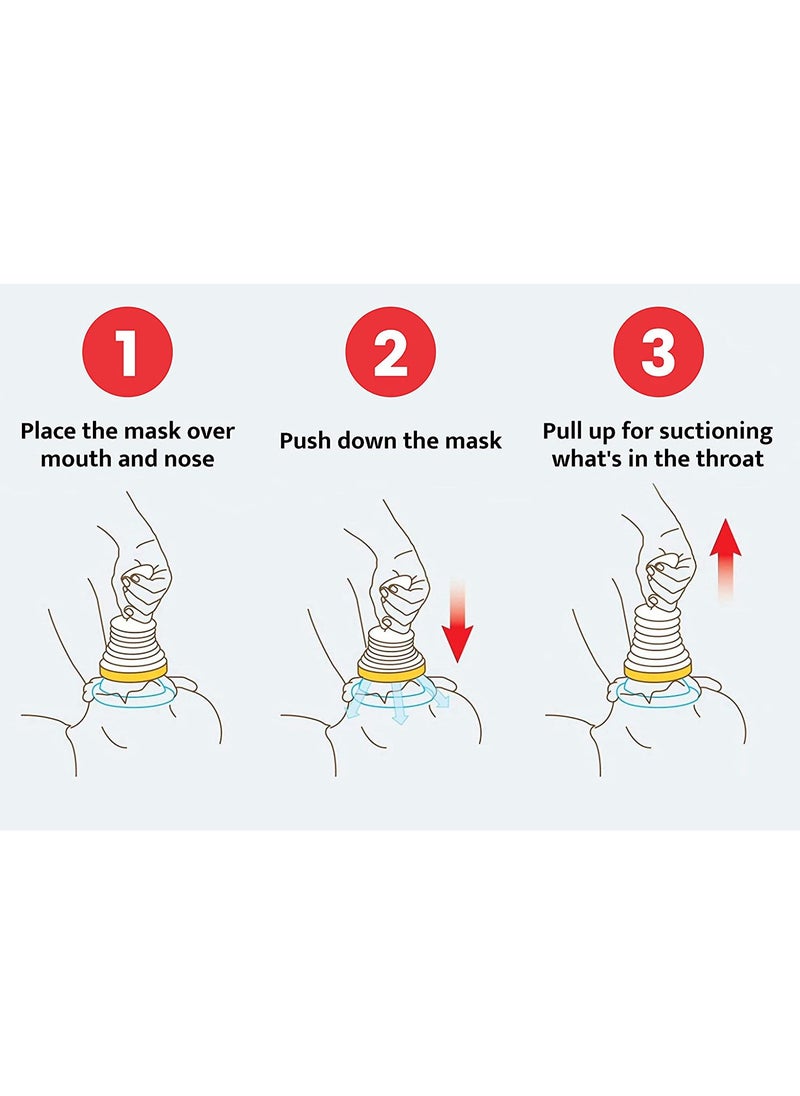 1

Place the mask over mouth and nose

2

Push down the mask

3

Pull up for suctioning what's in the throat