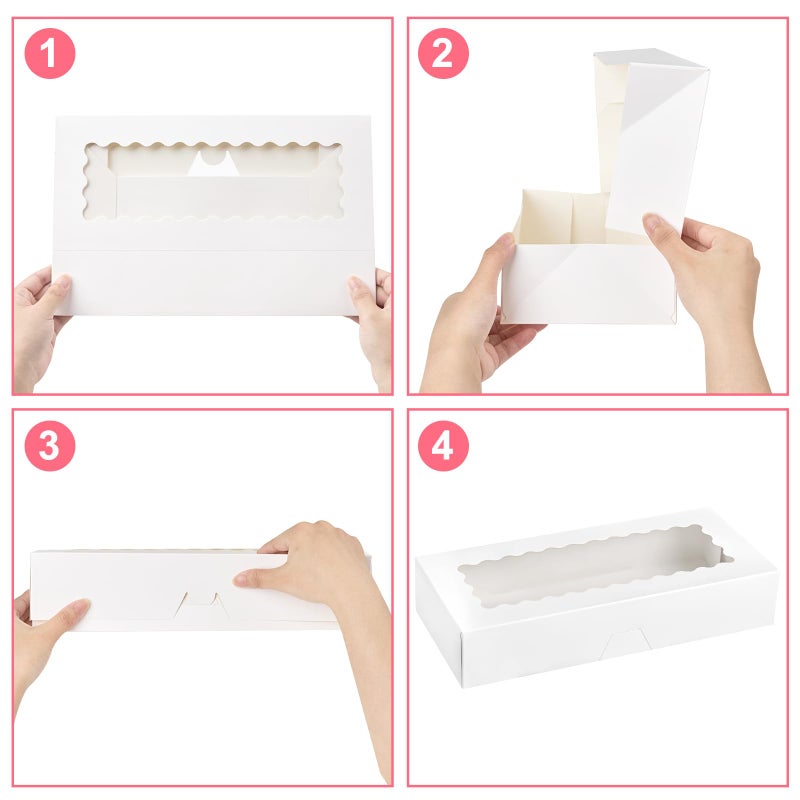 1

2

3

4