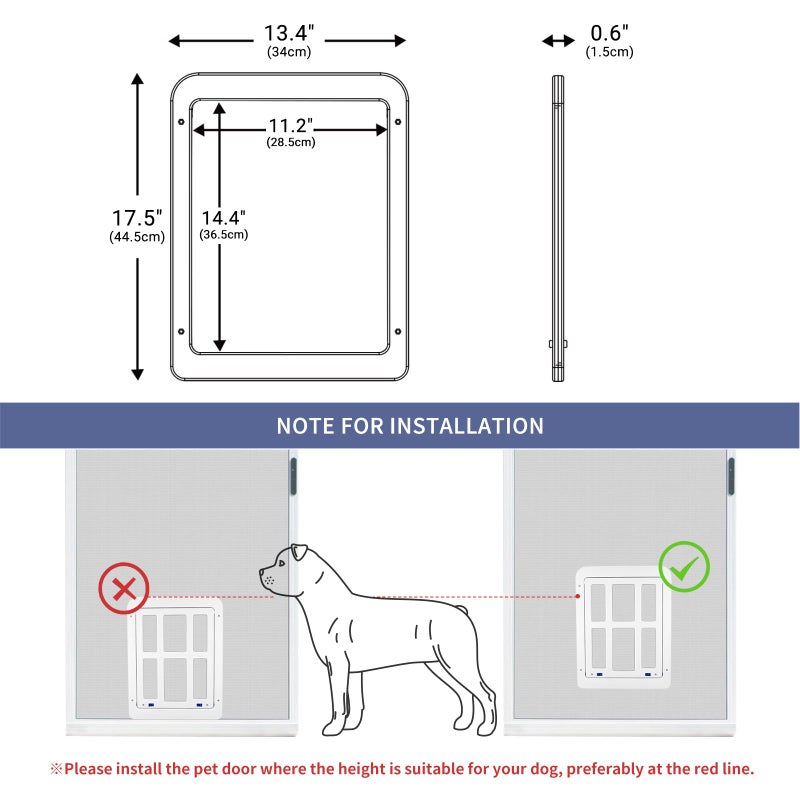 13.4"
(34cm)

0.6"
(1.5cm)

11.2"
(28.5cm)

17.5"
(44.5cm)

14.4"
(36.5cm)

NOTE FOR INSTALLATION

※Please install the pet door where the height is suitable for your dog, preferably at the red line.