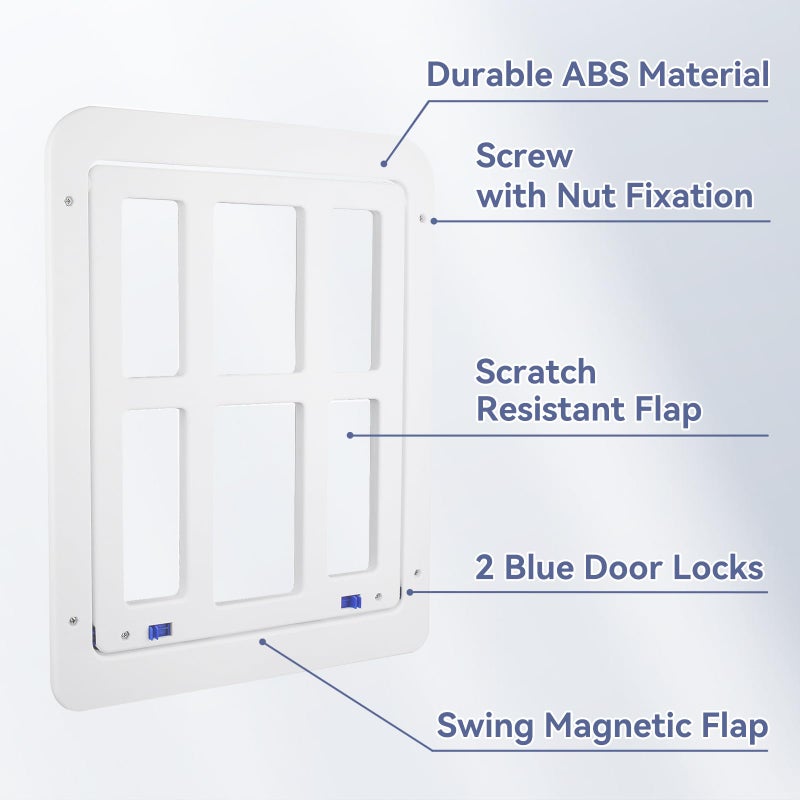 Durable ABS Material

Screw
with Nut Fixation

Scratch
Resistant Flap

2 Blue Door Locks

Swing Magnetic Flap