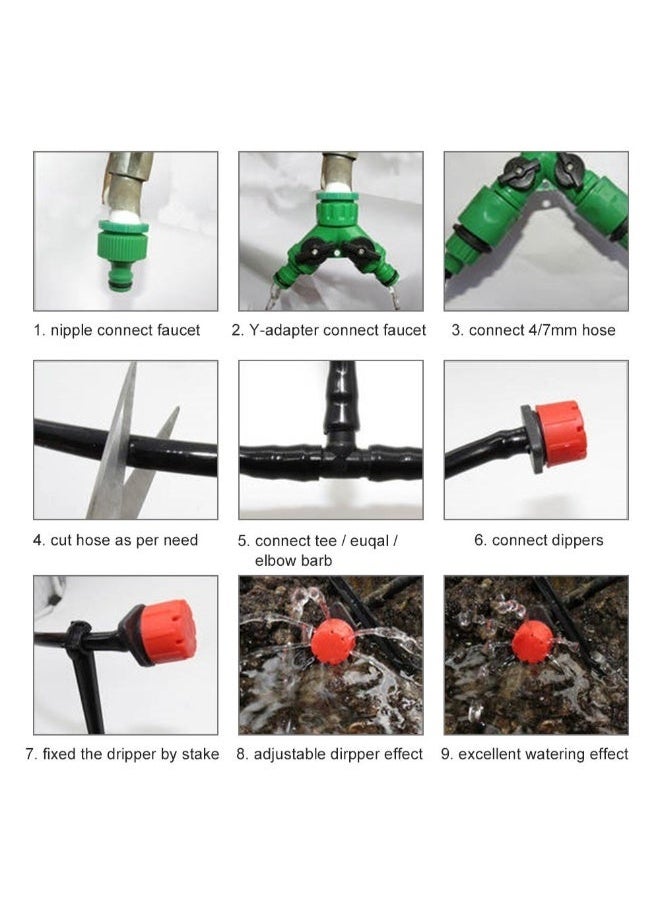 1. nipple connect faucet

2. Y-adapter connect faucet

3. connect 4/7mm hose

4. cut hose as per need

5. connect tee / euqal / elbow barb

6. connect dippers

7. fixed the dripper by stake

8. adjustable dirpper effect

9. excellent watering effect