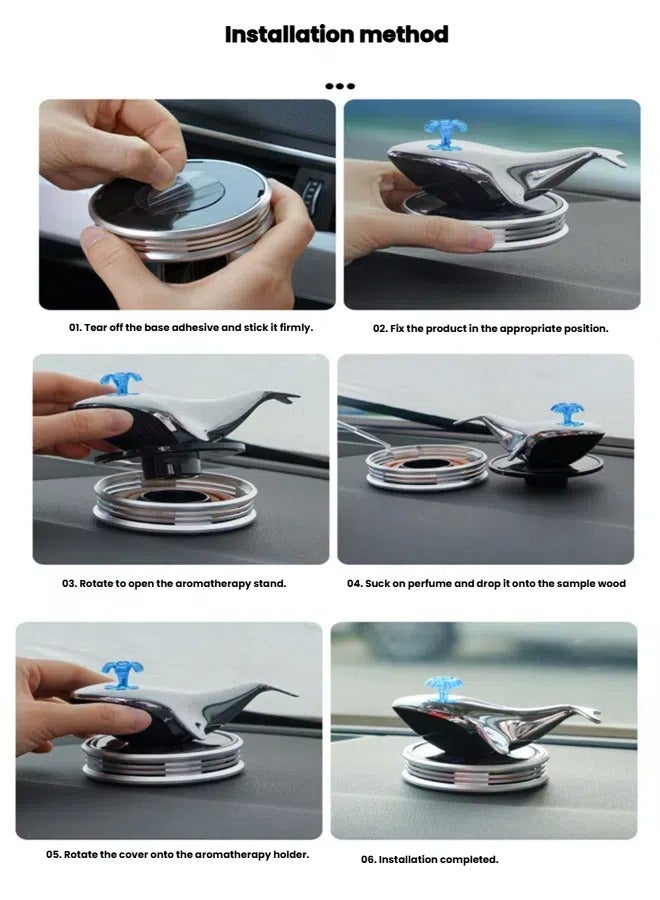 Installation method

01. Tear off the base adhesive and stick it firmly.

02. Fix the product in the appropriate position.

03. Rotate to open the aromatherapy stand.

04. Suck on perfume and drop it onto the sample wood

05. Rotate the cover onto the aromatherapy holder.

06. Installation completed.