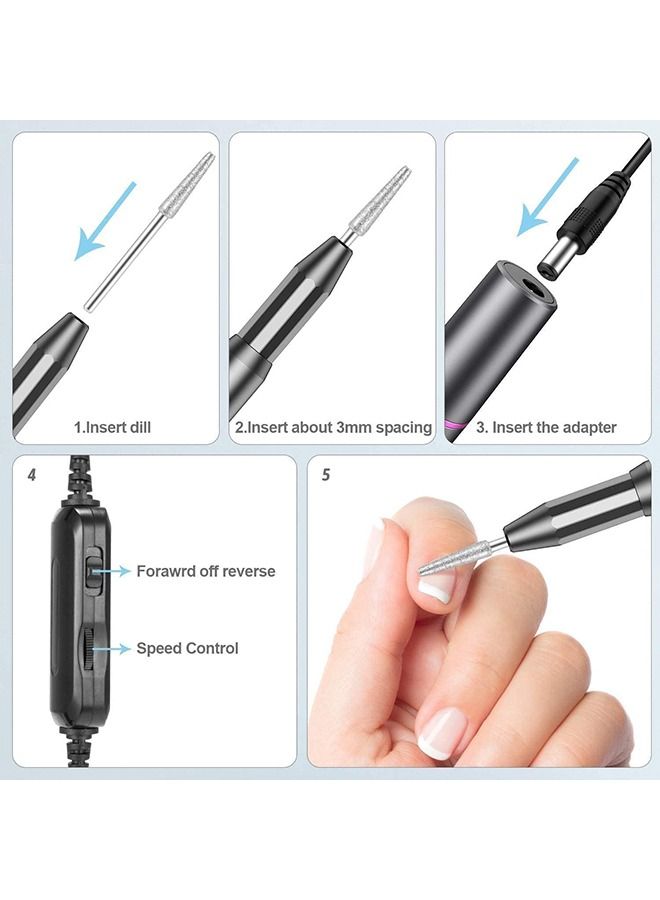 1.Insert dill

2.Insert about 3mm spacing

3. Insert the adapter

4

Forawrd off reverse

Speed Control

5