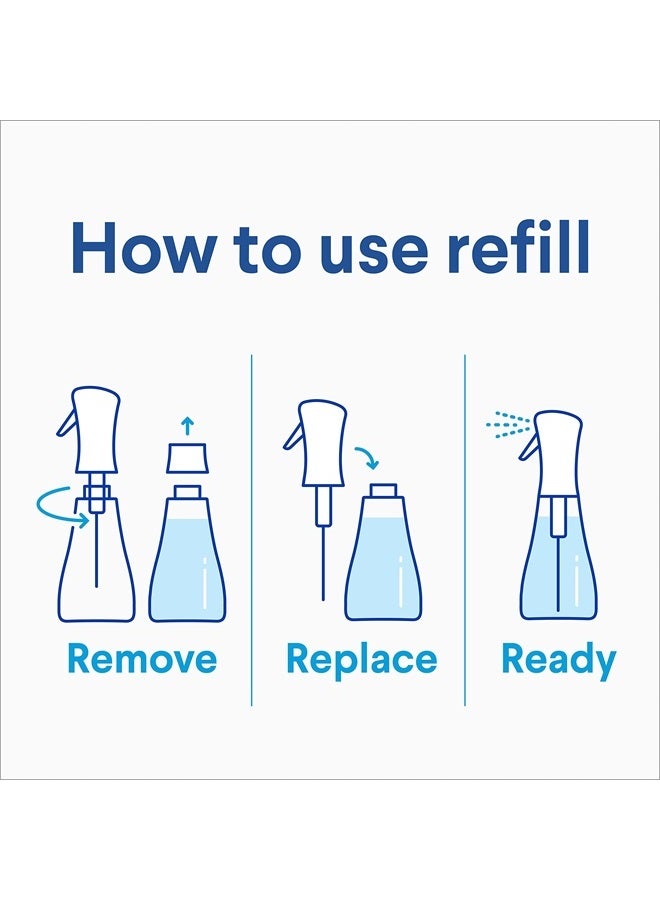 How to use refill

Remove

Replace

Ready