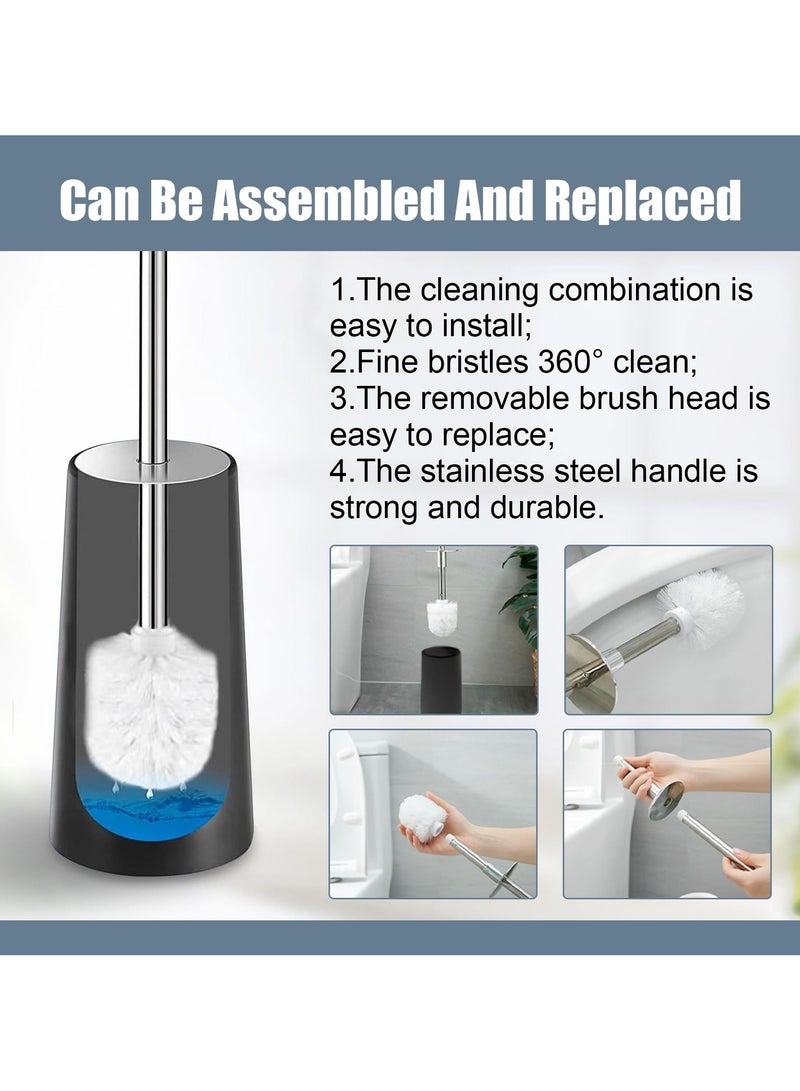 Can Be Assembled And Replaced

1.The cleaning combination is easy to install;
2.Fine bristles 360° clean;
3.The removable brush head is easy to replace;
4.The stainless steel handle is strong and durable.