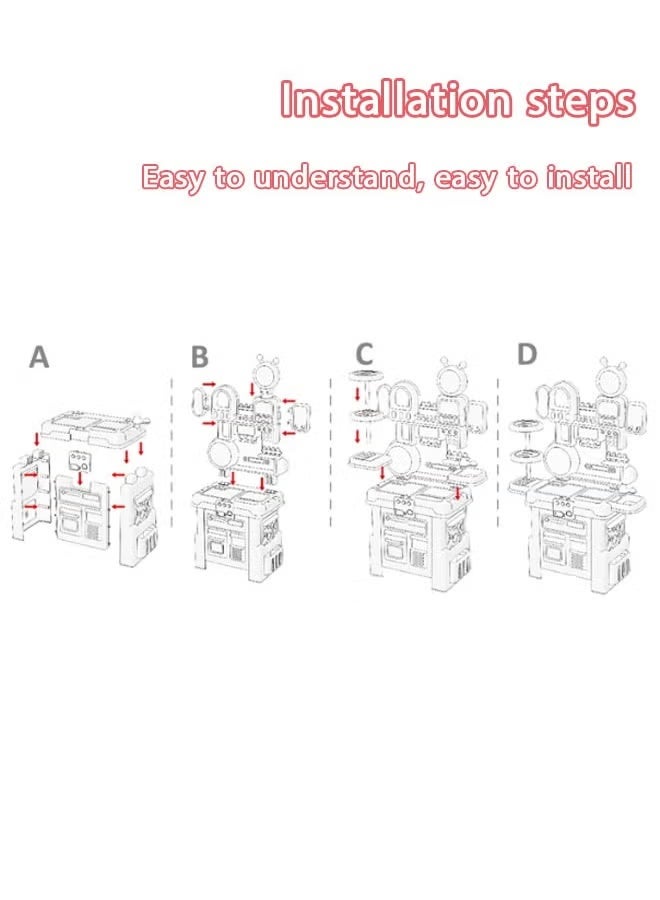 Installation steps

Easy to understand, easy to install

A

B

C

D