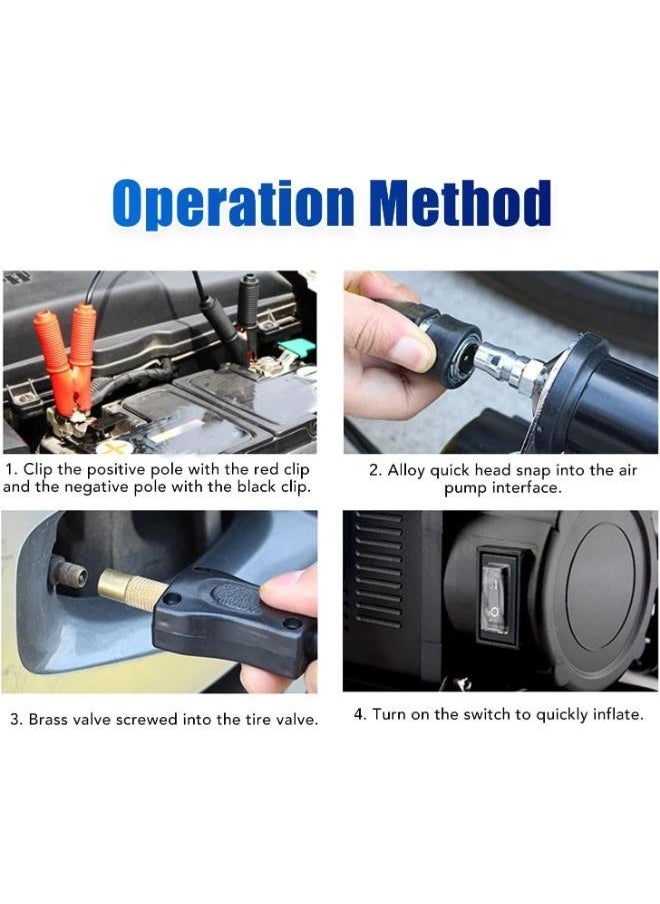 Operation Method

1. Clip the positive pole with the red clip and the negative pole with the black clip.

2. Alloy quick head snap into the air pump interface.

3. Brass valve screwed into the tire valve.

4. Turn on the switch to quickly inflate.