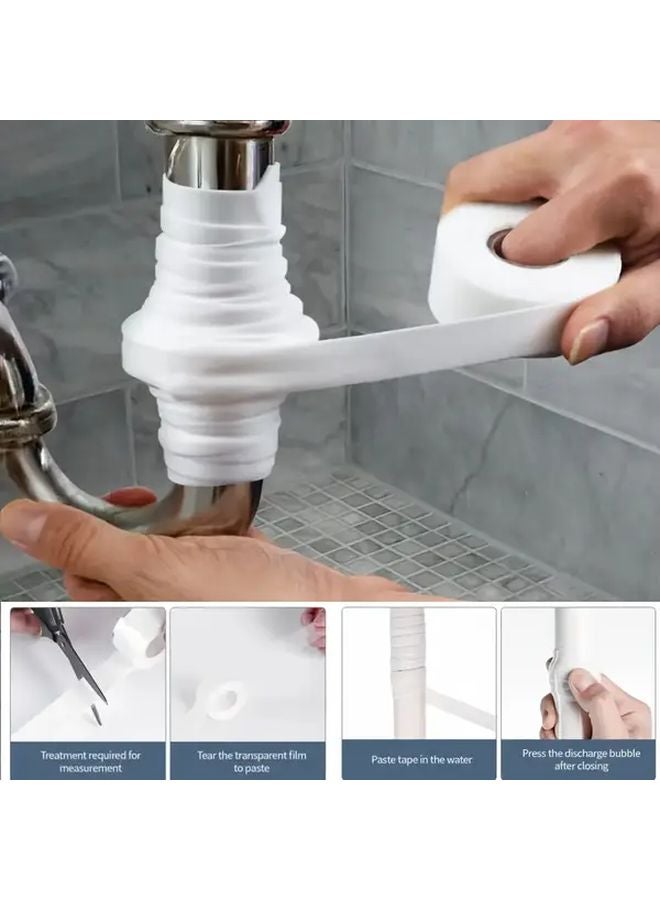 Treatment required for measurement

Tear the transparent film to paste

Paste tape in the water

Press the discharge bubble after closing