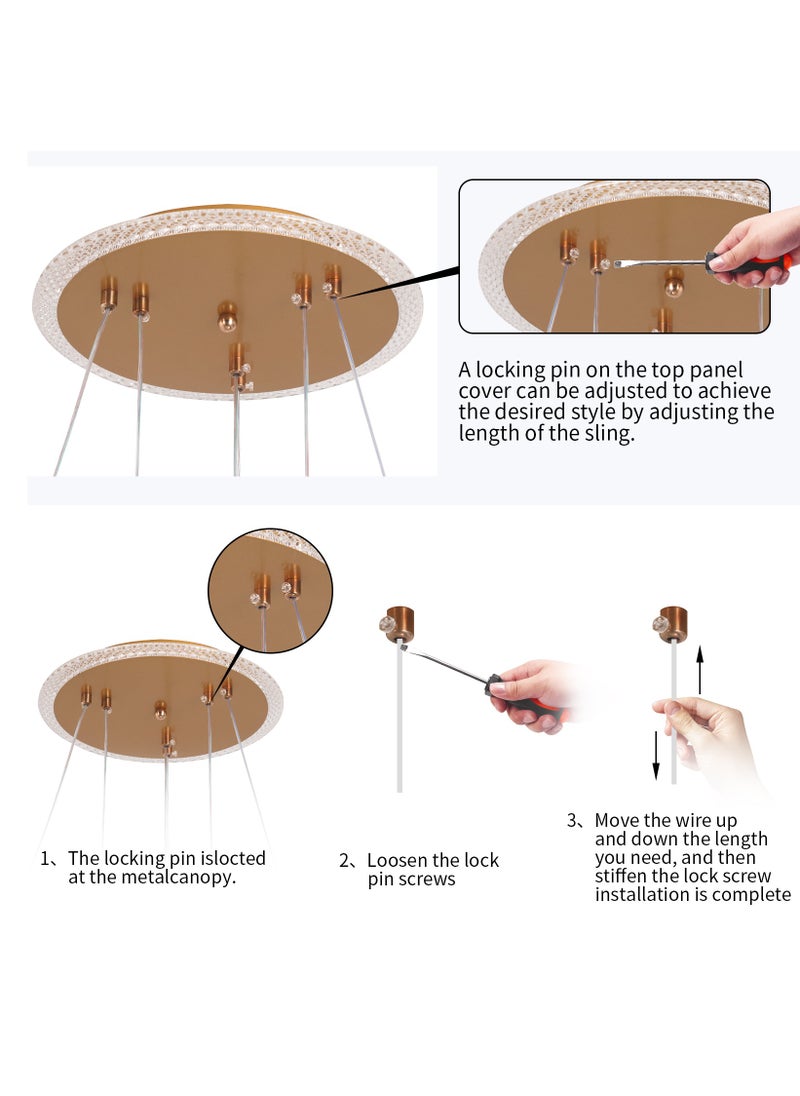 A locking pin on the top panel cover can be adjusted to achieve the desired style by adjusting the length of the sling.

1、The locking pin islocted at the metalcanopy.

2、Loosen the lock pin screws

3、Move the wire up and down the length you need, and then stiffen the lock screw installation is complete