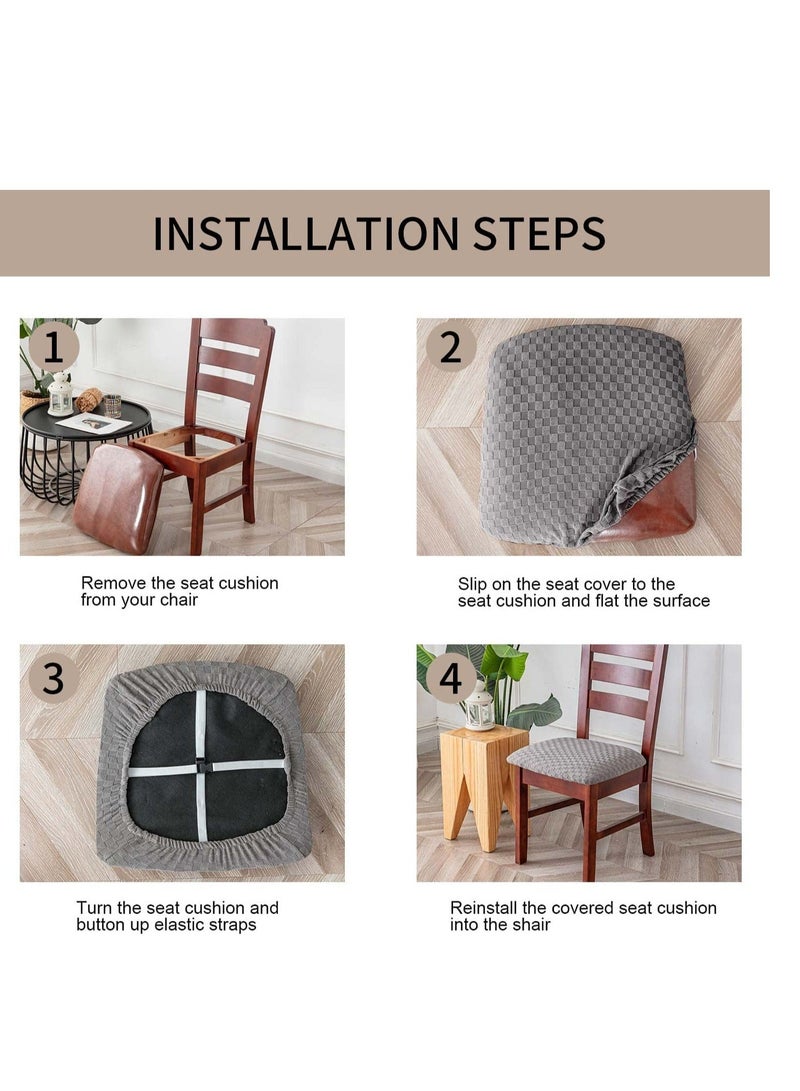 INSTALLATION STEPS

1

Remove the seat cushion from your chair

2

Slip on the seat cover to the seat cushion and flat the surface

3

Turn the seat cushion and button up elastic straps

4

Reinstall the covered seat cushion into the shair