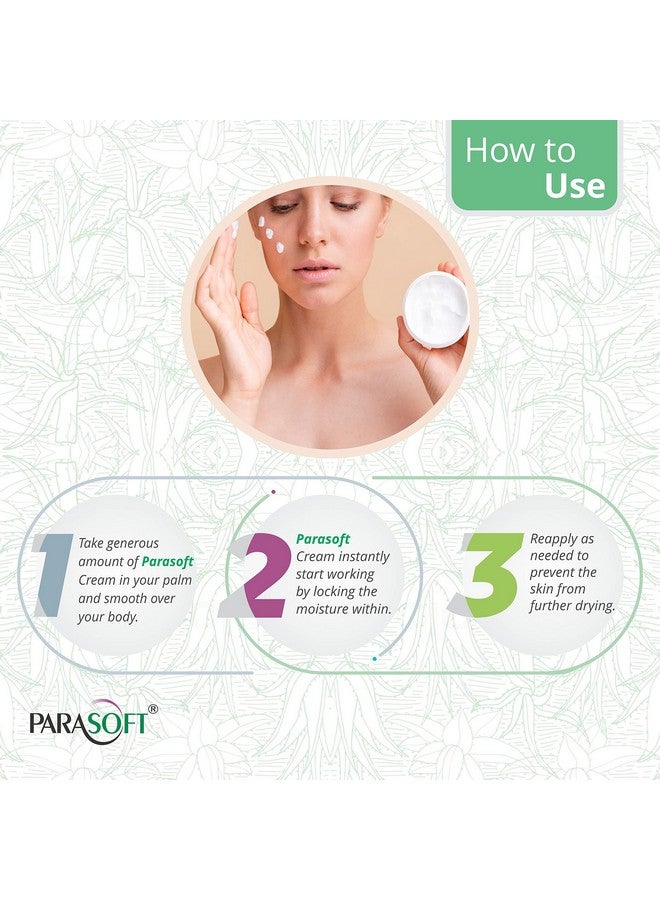 How to Use

1 Take generous amount of Parasoft Cream in your palm and smooth over your body.

2 Parasoft Cream instantly start working by locking the moisture within.

3 Reapply as needed to prevent the skin from further drying.

PARASOFT®