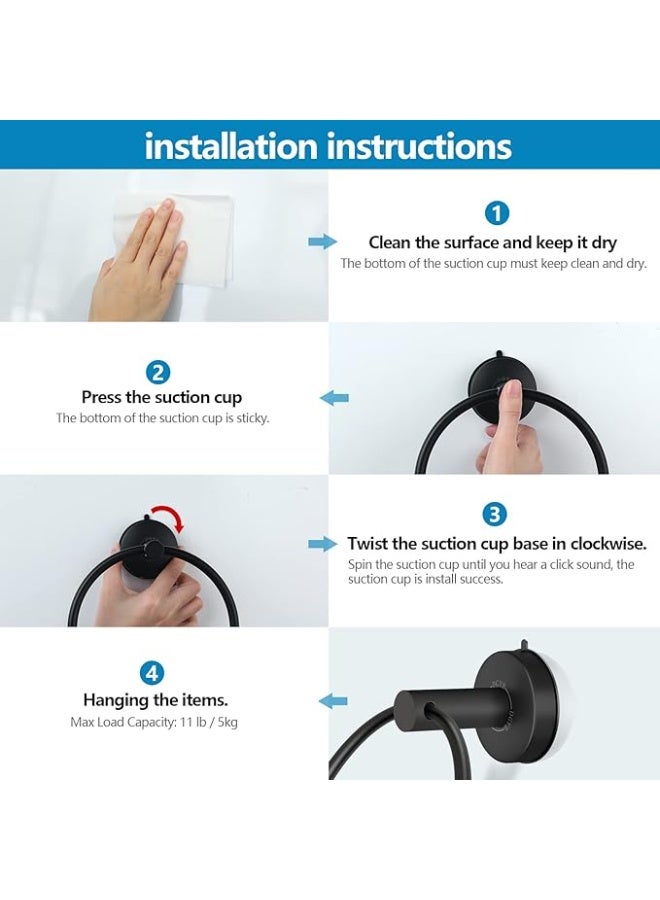 installation instructions

1
Clean the surface and keep it dry
The bottom of the suction cup must keep clean and dry.

2
Press the suction cup
The bottom of the suction cup is sticky.

3
Twist the suction cup base in clockwise.
Spin the suction cup until you hear a click sound, the suction cup is install success.

4
Hanging the items.
Max Load Capacity: 11 lb / 5kg