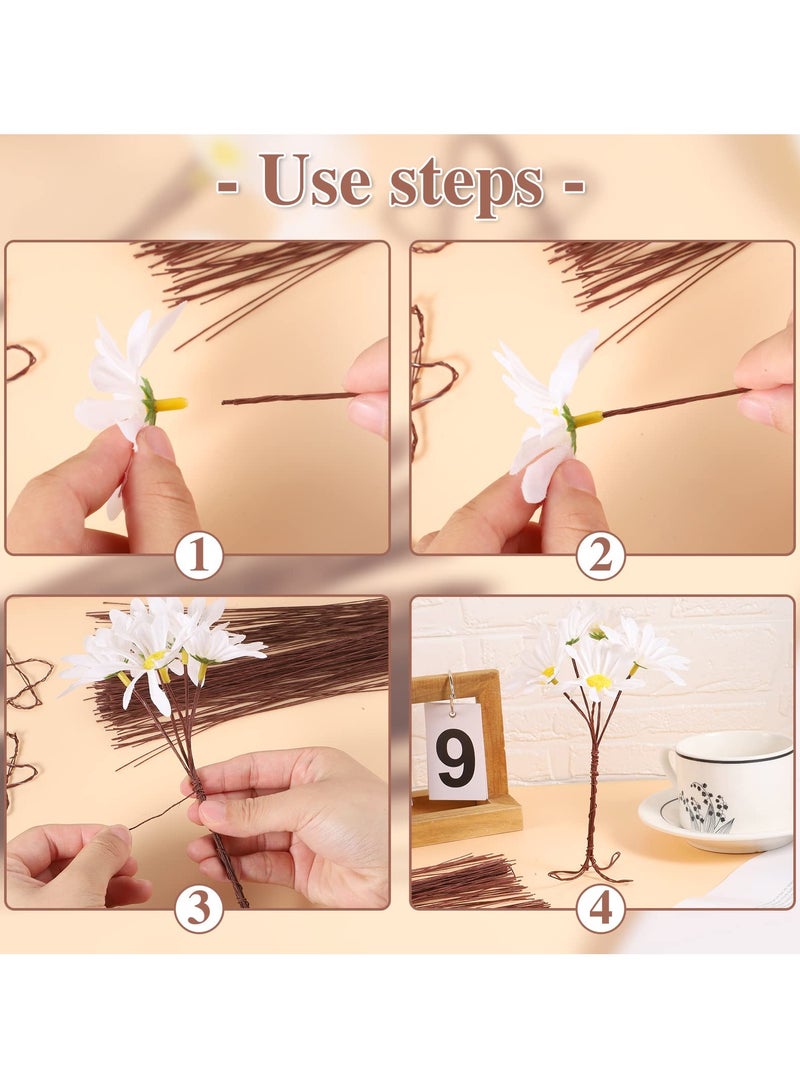 - Use steps -

1

2

3

9

4