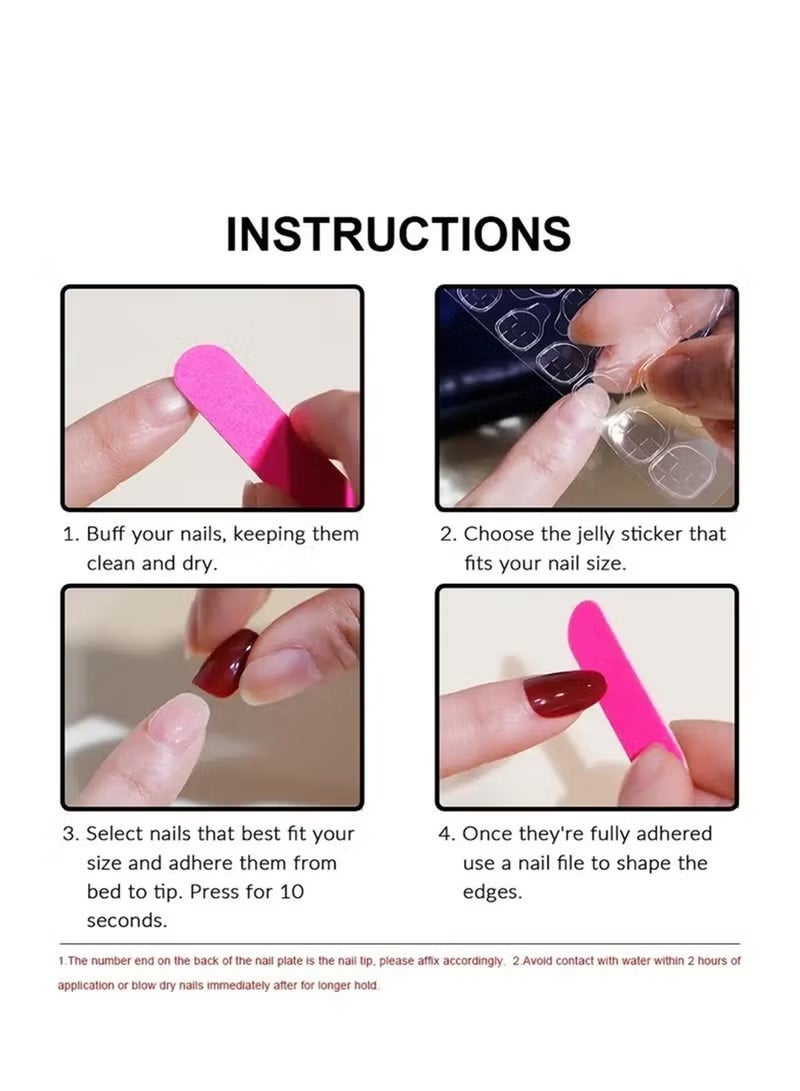 INSTRUCTIONS

1. Buff your nails, keeping them clean and dry.

2. Choose the jelly sticker that fits your nail size.

3. Select nails that best fit your size and adhere them from bed to tip. Press for 10 seconds.

4. Once they're fully adhered use a nail file to shape the edges.

1.The number end on the back of the nail plate is the nail tip, please affix accordingly. 2.Avoid contact with water within 2 hours of application or blow dry nails immediately after for longer hold.