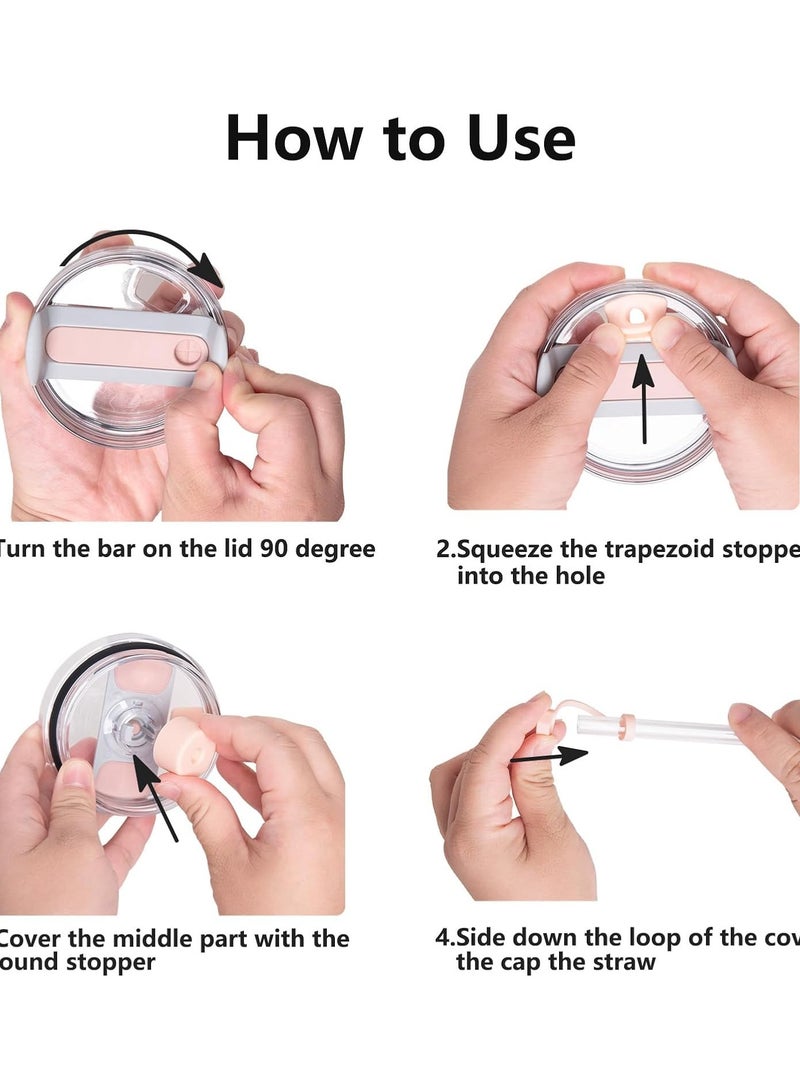 How to Use

Turn the bar on the lid 90 degree

2.Squeeze the trapezoid stoppe into the hole

Cover the middle part with the ound stopper

4.Side down the loop of the cov the cap the straw