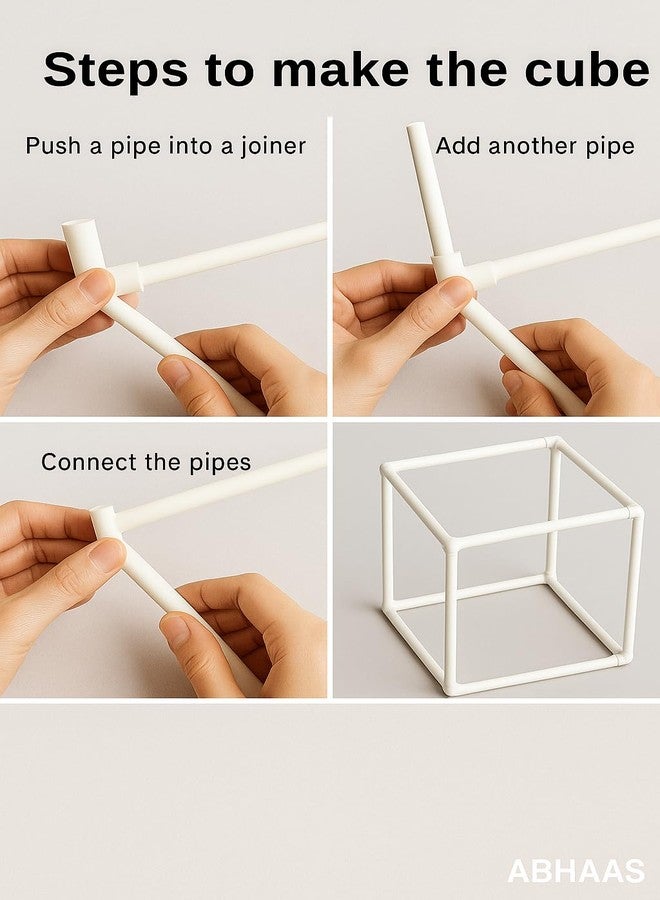 Steps to make the cube

Push a pipe into a joiner

Add another pipe

Connect the pipes

ABHAAS