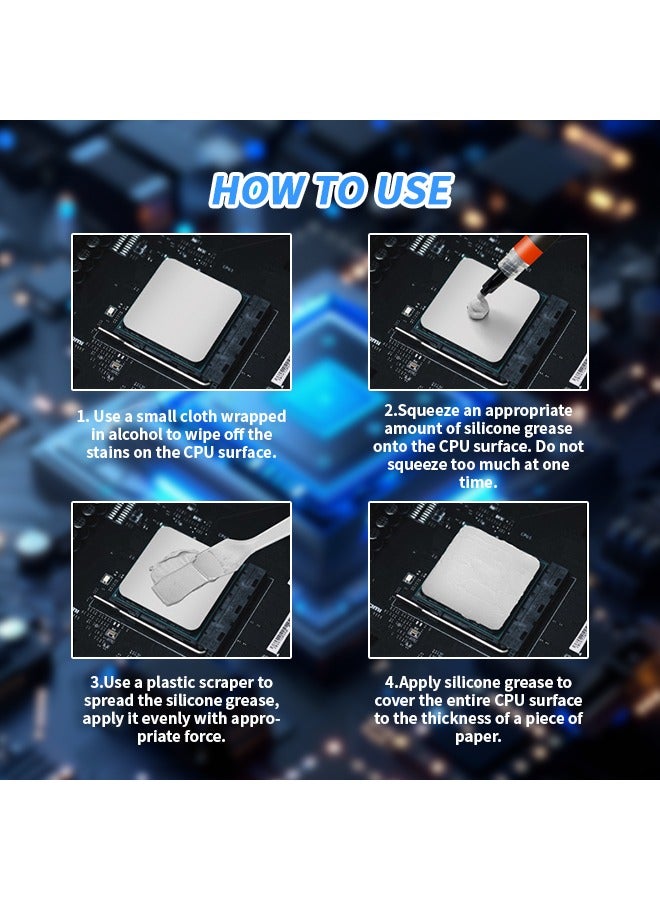 HOW TO USE

1. Use a small cloth wrapped in alcohol to wipe off the stains on the CPU surface.

2.Squeeze an appropriate amount of silicone grease onto the CPU surface. Do not squeeze too much at one time.

3.Use a plastic scraper to spread the silicone grease, apply it evenly with appropriate force.

4.Apply silicone grease to cover the entire CPU surface to the thickness of a piece of paper.