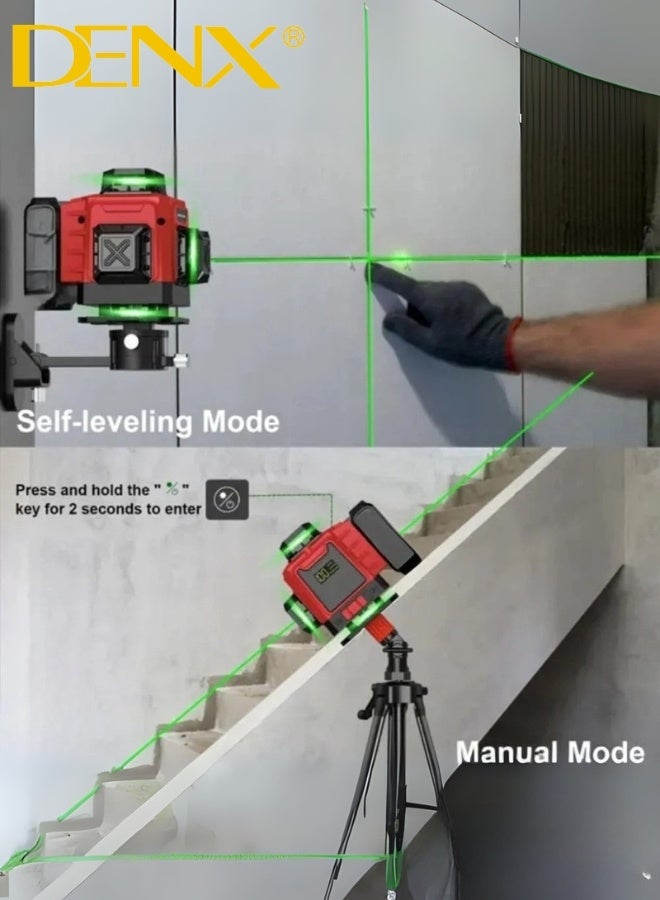 DENX®

Self-leveling Mode

Press and hold the " % " key for 2 seconds to enter

Manual Mode