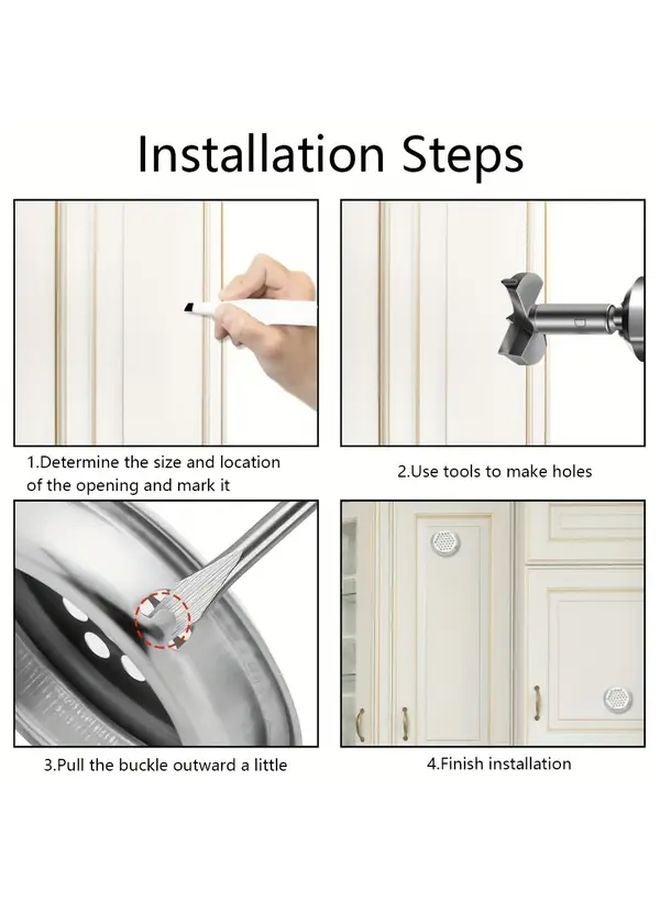 Installation Steps

1.Determine the size and location of the opening and mark it

2.Use tools to make holes

3.Pull the buckle outward a little

4.Finish installation