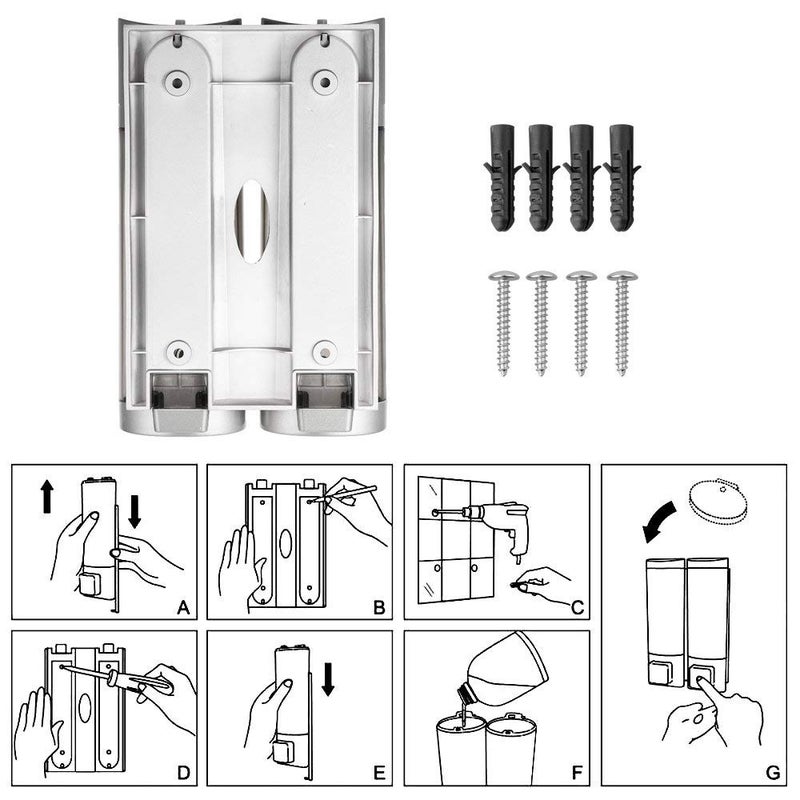 A

B

C

D

E

F

G