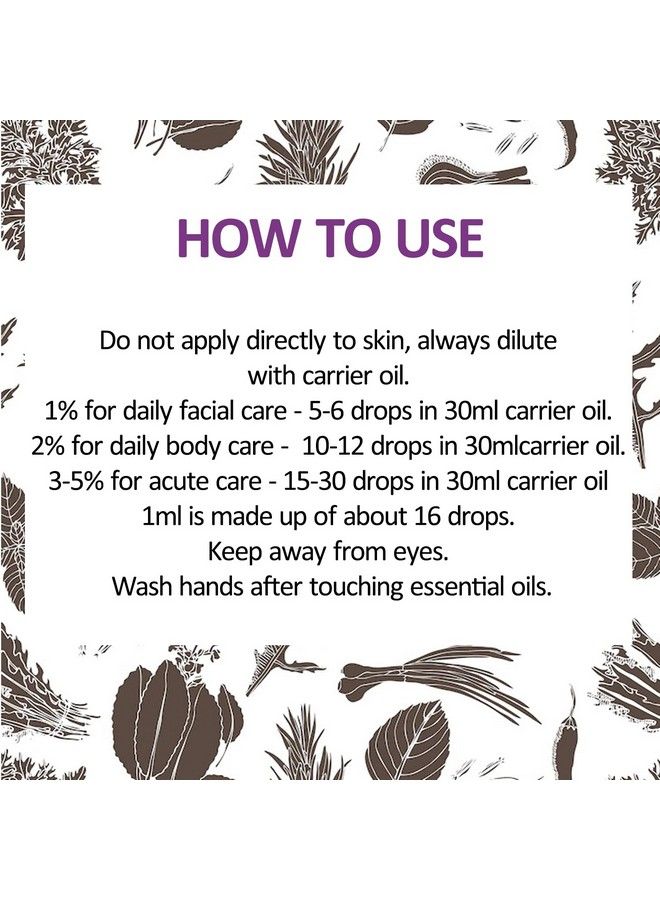 HOW TO USE

Do not apply directly to skin, always dilute with carrier oil.
1% for daily facial care - 5-6 drops in 30ml carrier oil.
2% for daily body care - 10-12 drops in 30mlcarrier oil.
3-5% for acute care - 15-30 drops in 30ml carrier oil
1ml is made up of about 16 drops.
Keep away from eyes.
Wash hands after touching essential oils.