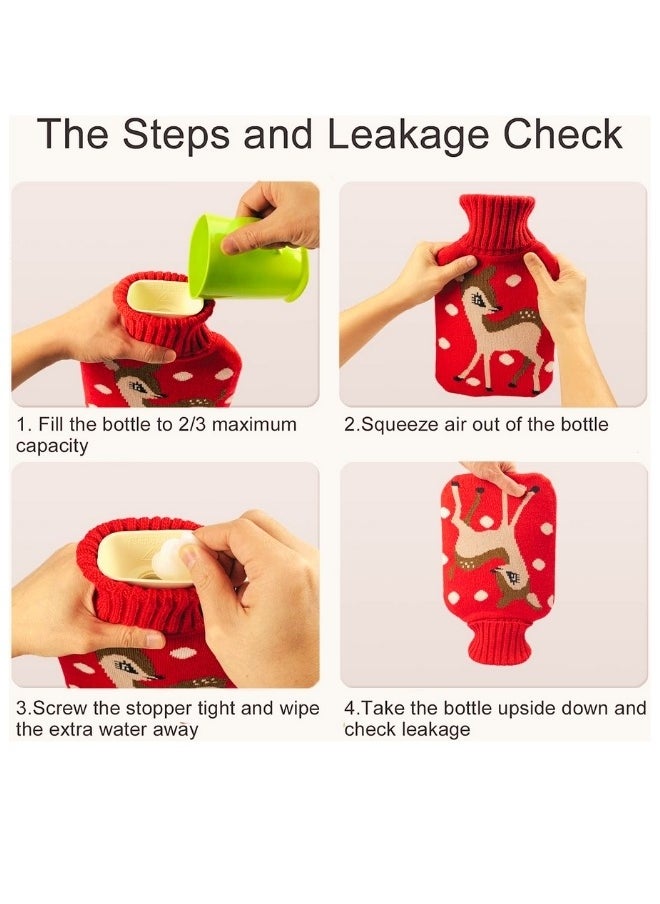 The Steps and Leakage Check

1. Fill the bottle to 2/3 maximum capacity

2.Squeeze air out of the bottle

3.Screw the stopper tight and wipe the extra water away

4.Take the bottle upside down and check leakage