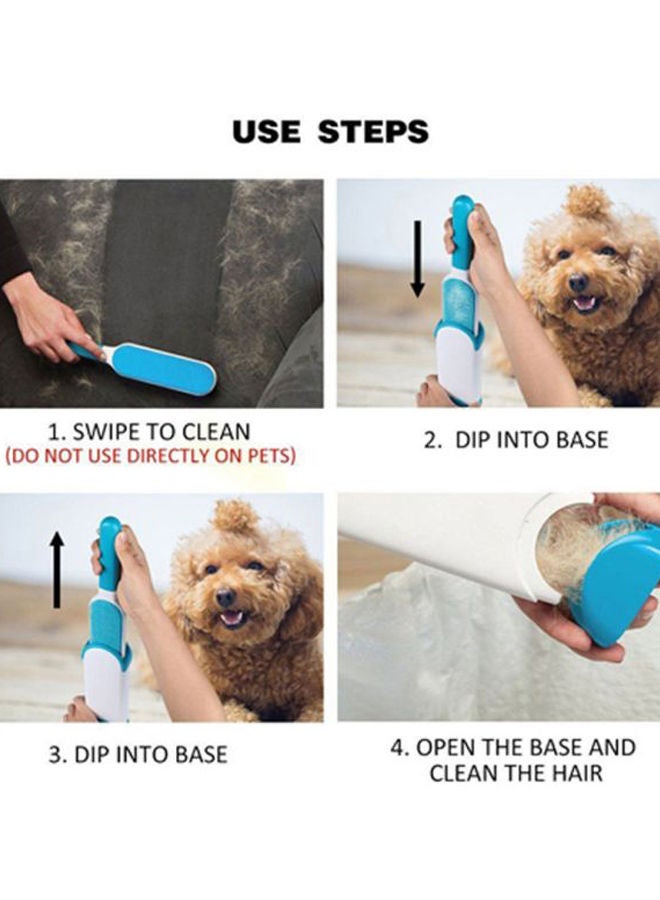 USE STEPS

1. SWIPE TO CLEAN
(DO NOT USE DIRECTLY ON PETS)

2. DIP INTO BASE

3. DIP INTO BASE

4. OPEN THE BASE AND CLEAN THE HAIR