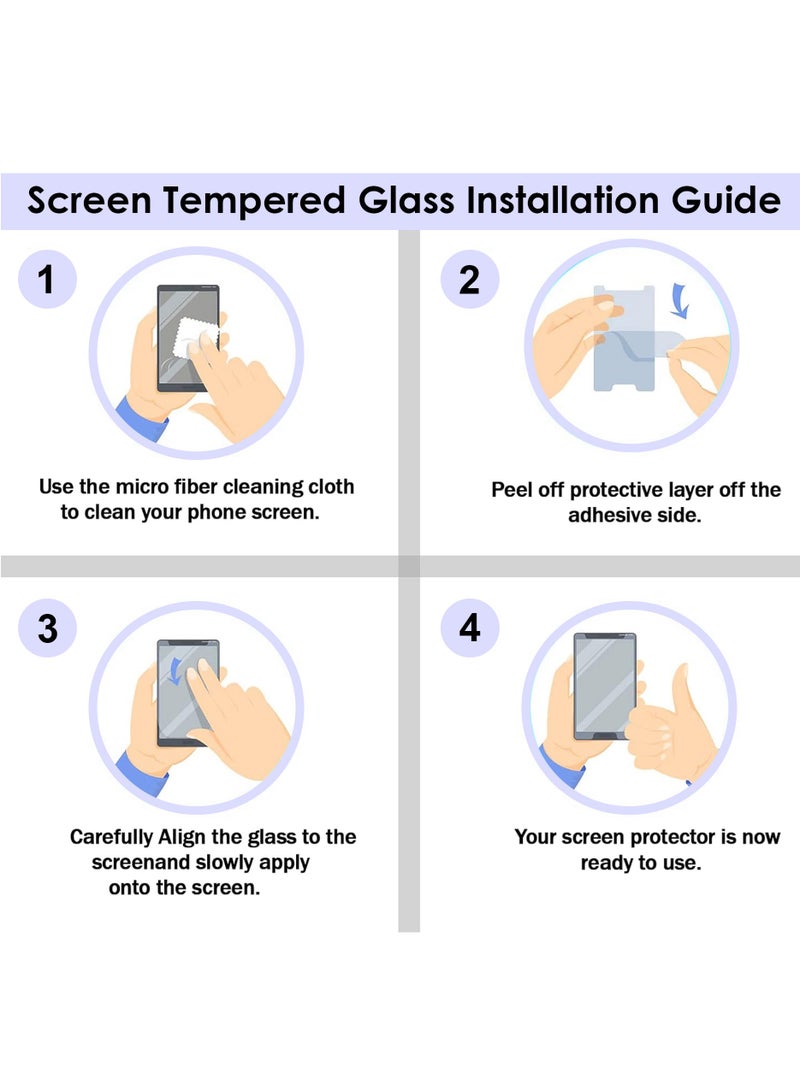 Screen Tempered Glass Installation Guide

1

Use the micro fiber cleaning cloth to clean your phone screen.

2

Peel off protective layer off the adhesive side.

3

Carefully Align the glass to the screenand slowly apply onto the screen.

4

Your screen protector is now ready to use.