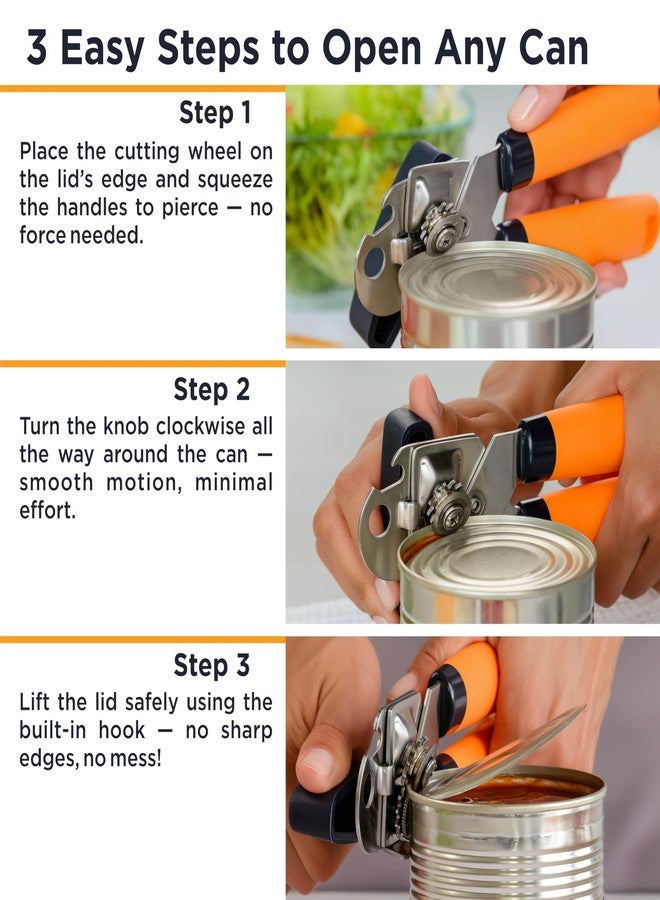 3 Easy Steps to Open Any Can

Step 1

Place the cutting wheel on the lid's edge and squeeze the handles to pierce — no force needed.

Step 2

Turn the knob clockwise all the way around the can — smooth motion, minimal effort.

Step 3

Lift the lid safely using the built-in hook — no sharp edges, no mess!