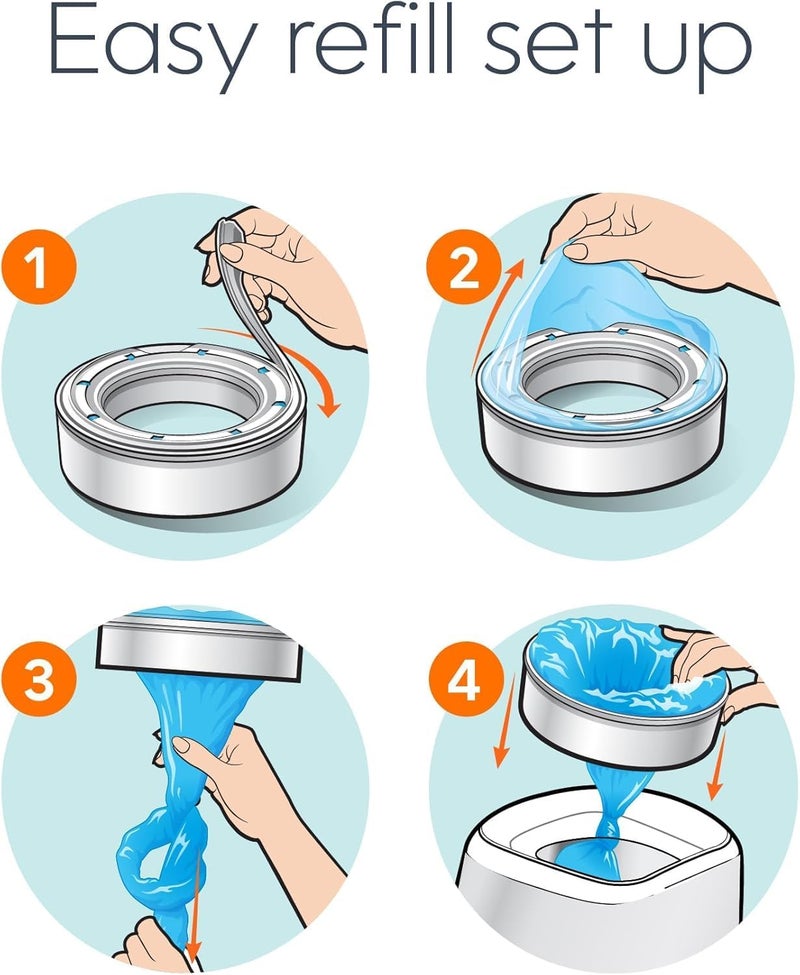 Easy refill set up

1

2

3

4